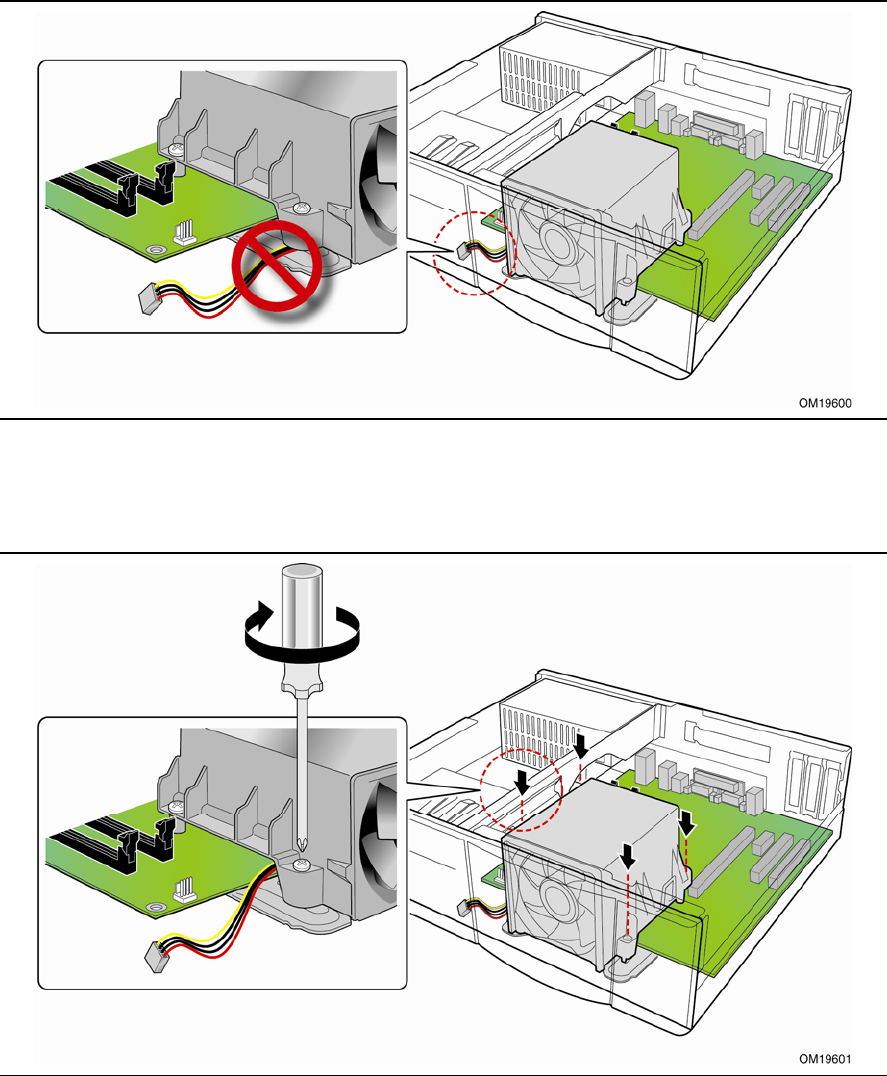 OM19600

OM19601