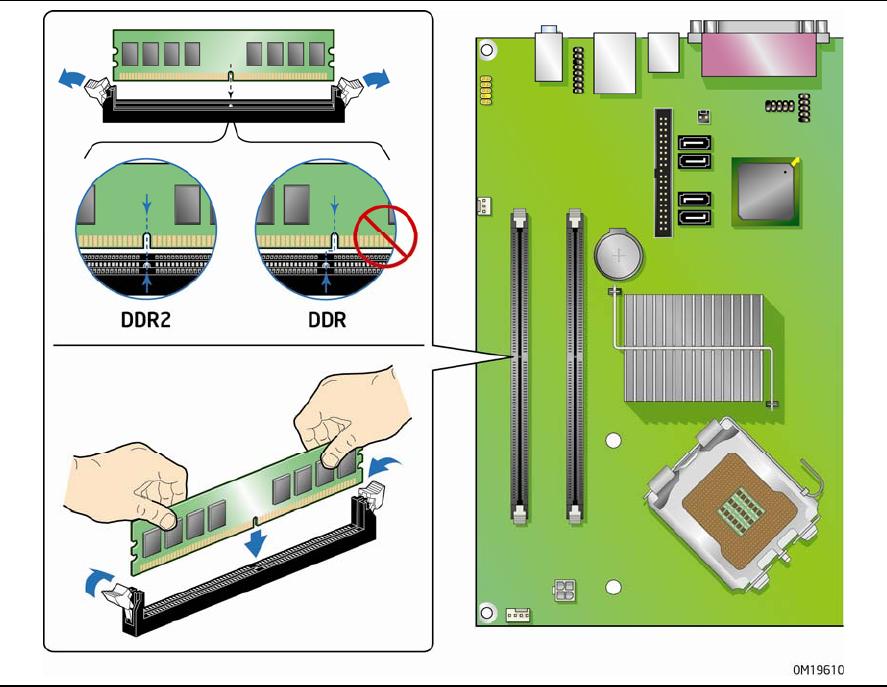 DDR2

DDR

OM19610