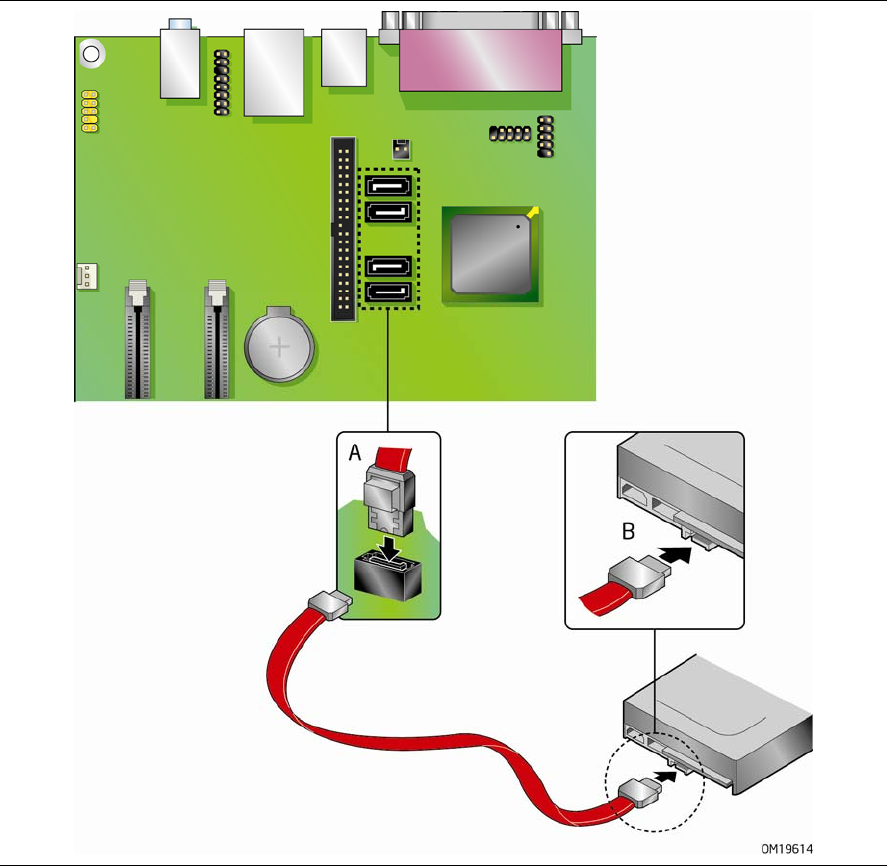 A

B

OM19614