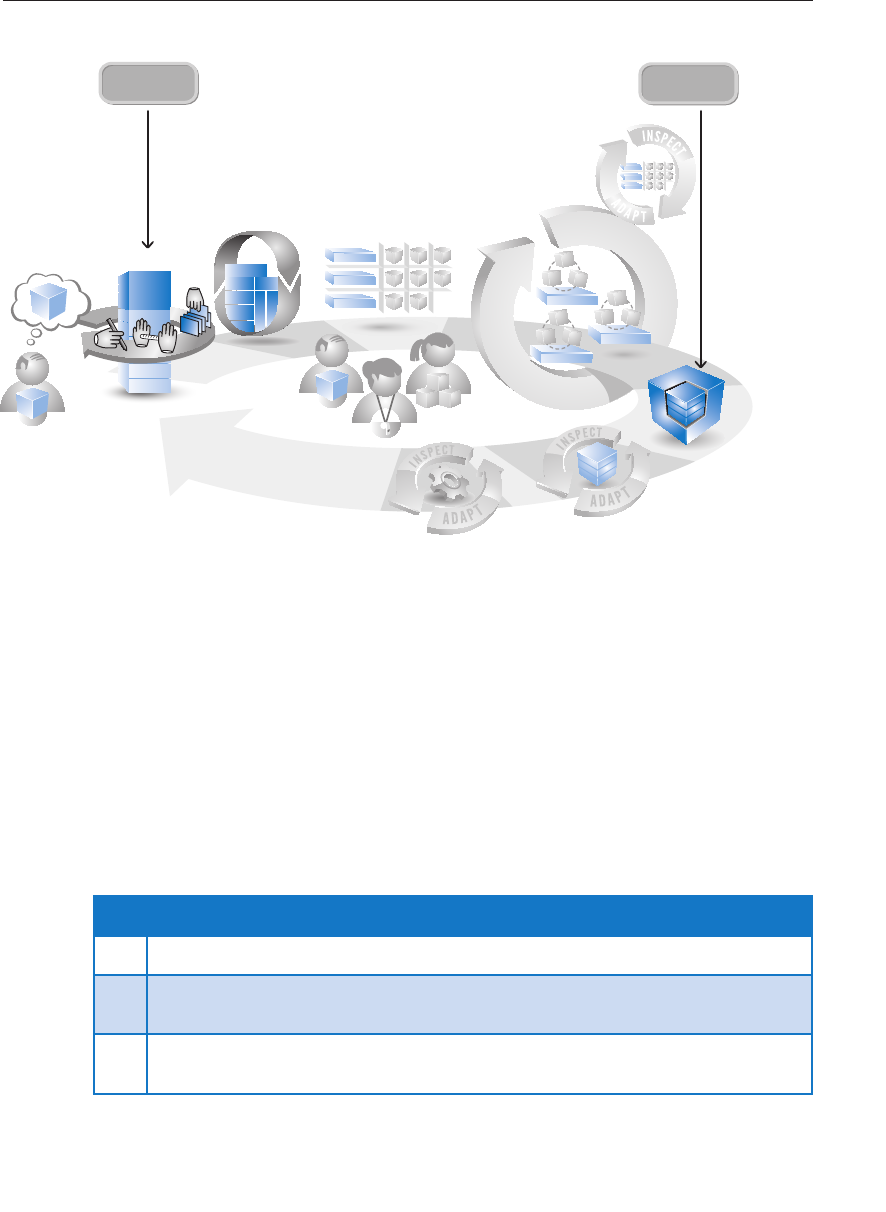 INSPECT
ADAPT

INSPECT
ADAPT

INSPECT
ADAPT