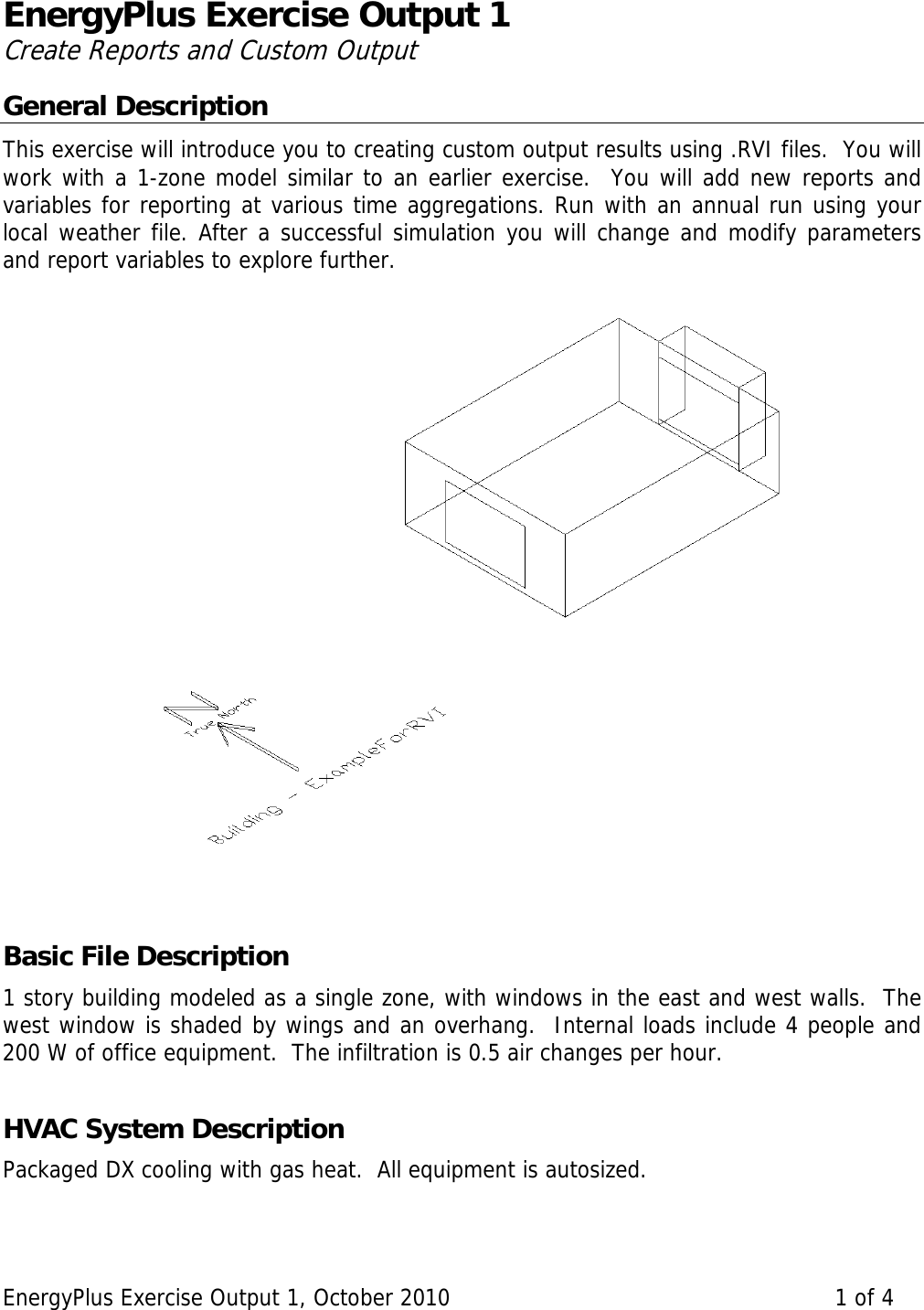 EnergyPlus Exercise Output 1
Create Reports and Custom Output

General Description

This exercise will introduce you to creating custom output results using .RVI files. You will work with a 1-zone model similar to an earlier exercise. You will add new reports and variables for reporting at various time aggregations. Run with an annual run using your local weather file. After a successful simulation you will change and modify parameters and report variables to explore further.

True North

Building - ExampleForRVI

Basic File Description

1 story building modeled as a single zone, with windows in the east and west walls. The west window is shaded by wings and an overhang. Internal loads include 4 people and 200 W of office equipment. The infiltration is 0.5 air changes per hour.

HVAC System Description

Packaged DX cooling with gas heat. All equipment is autosized.

EnergyPlus Exercise Output 1, October 2010 1 of 4