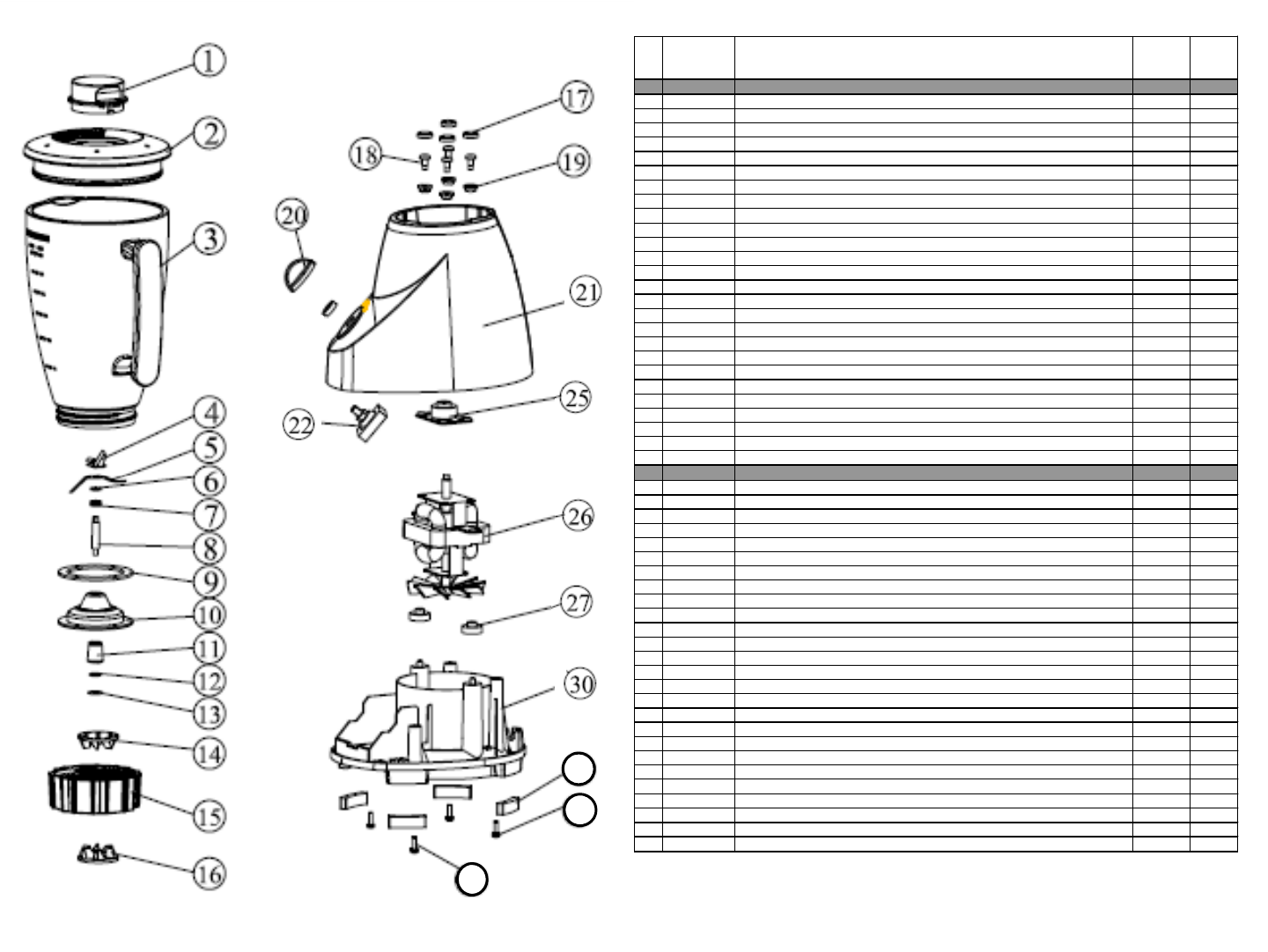 1
2
3
4
5
6
7
8
9
10
11
12
13
14
15
16
17
18
19
20
21
22
25
26
27
30