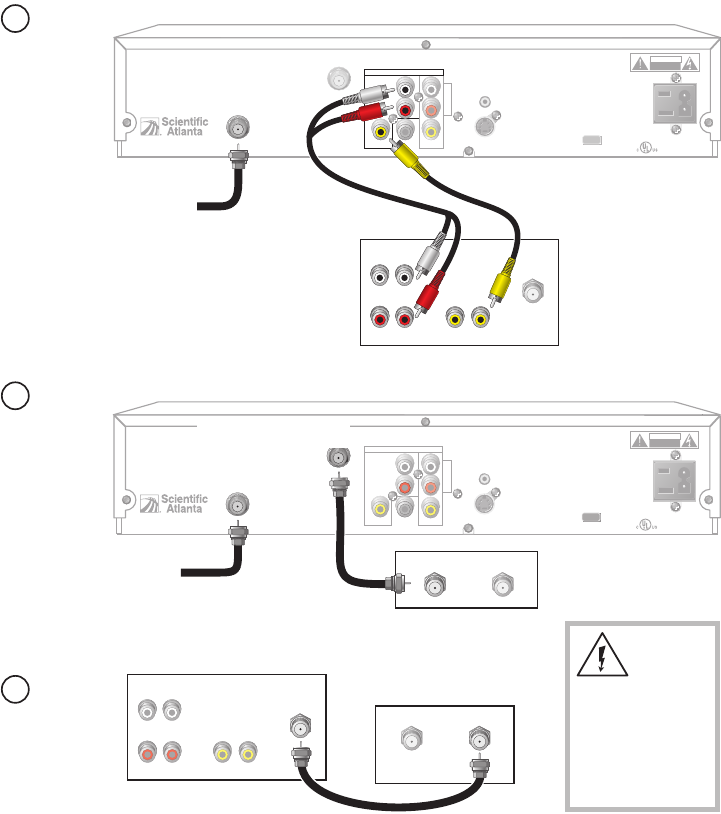 Scientific Atlanta

Scientific Atlanta