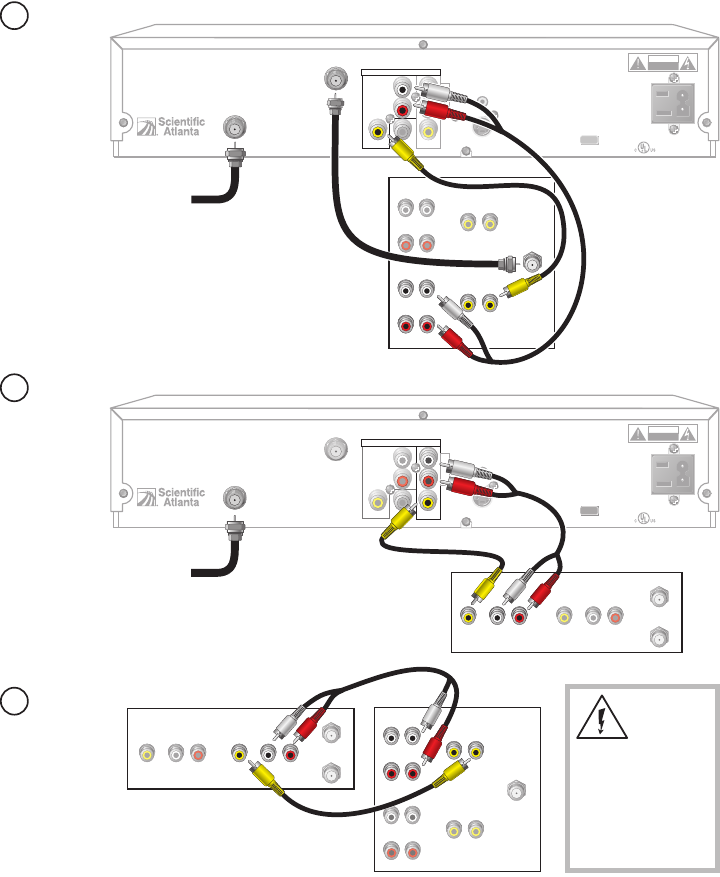 Scientific Atlanta

Scientific Atlanta