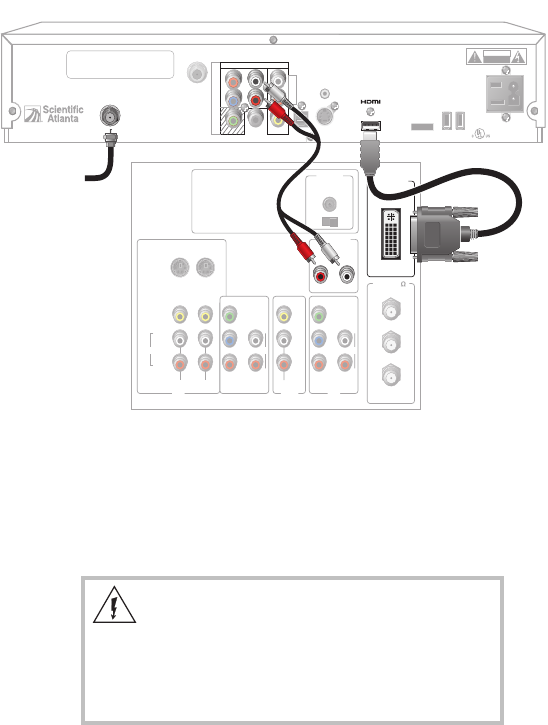 Scientific Atlanta

HDMI

Ω