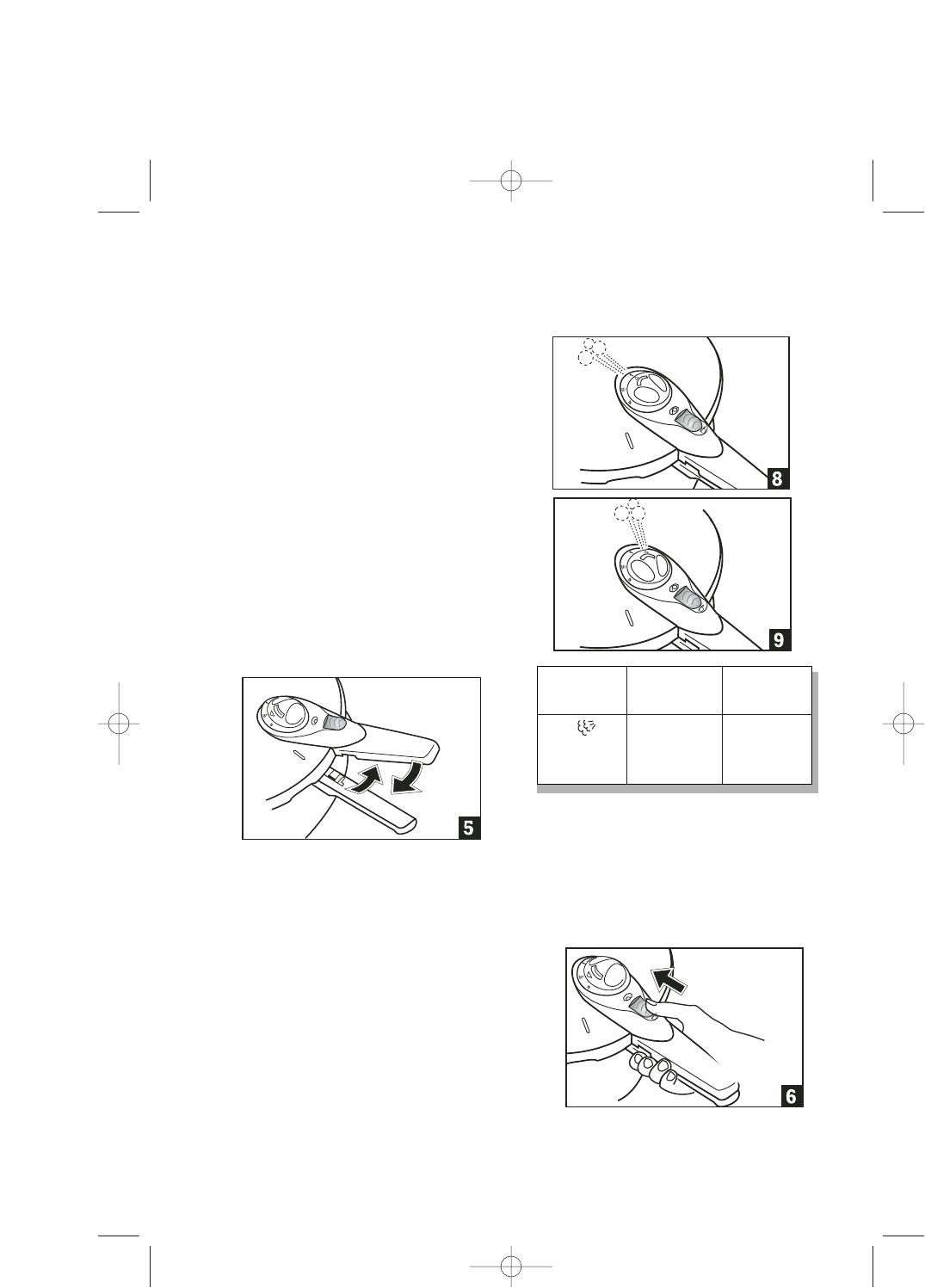 8

9

5

6