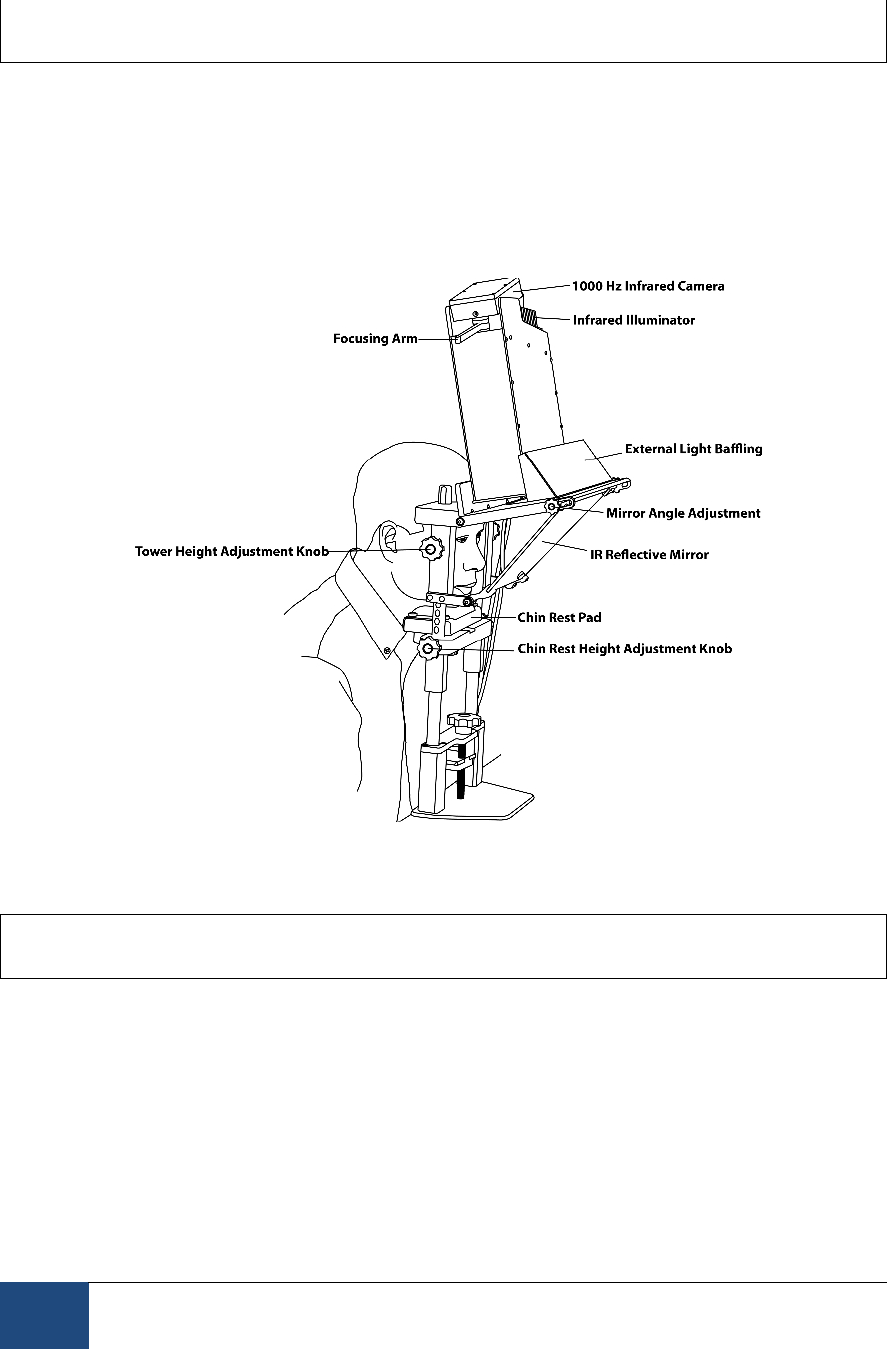 1000 Hz Infrared Camera
Infrared Illuminator
Focusing Arm
External Light Baffling
Mirror Angle Adjustment
Tower Height Adjustment Knob
IR Reflective Mirror
Chin Rest Pad
Chin Rest Height Adjustment Knob