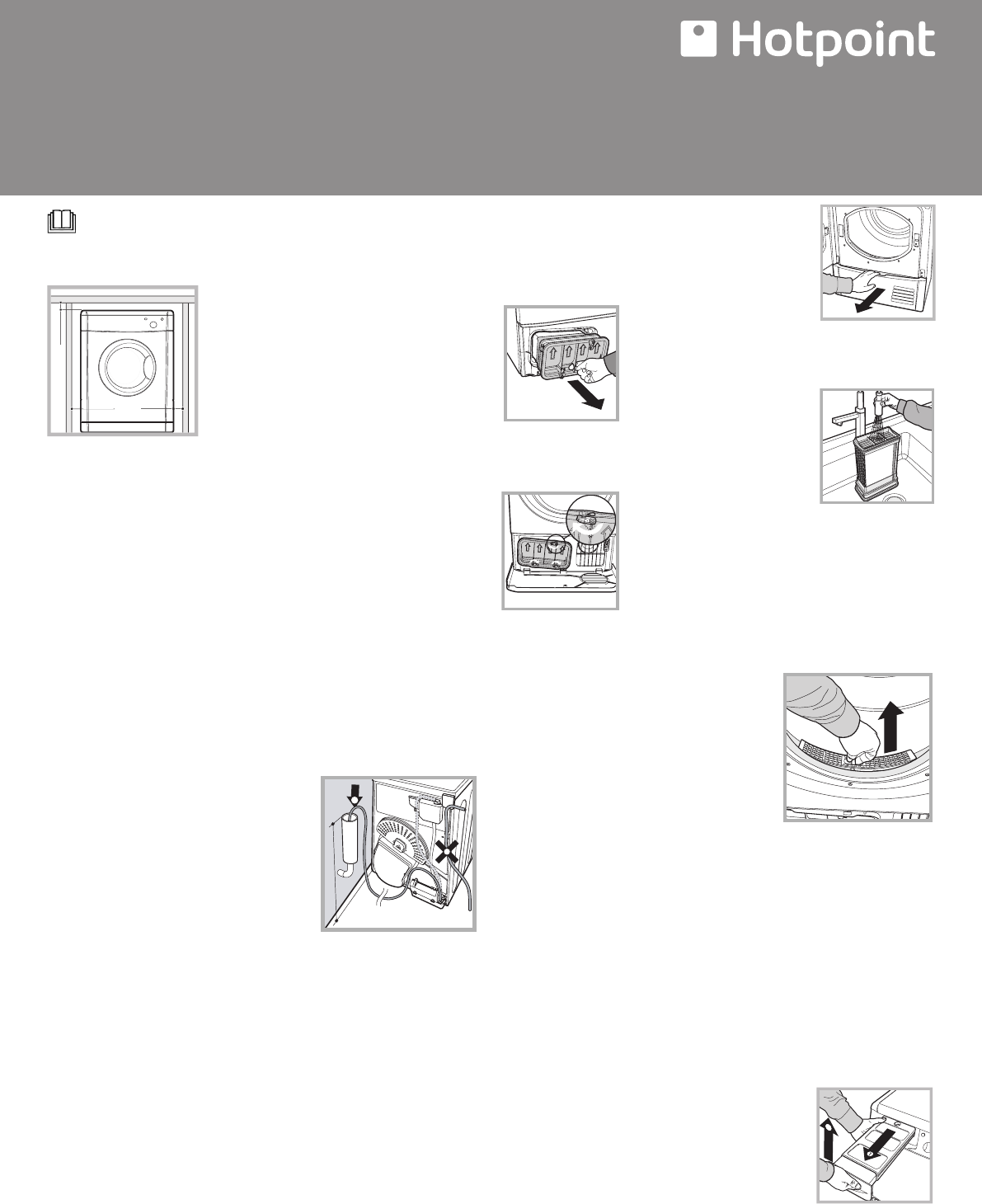 Hotpoint