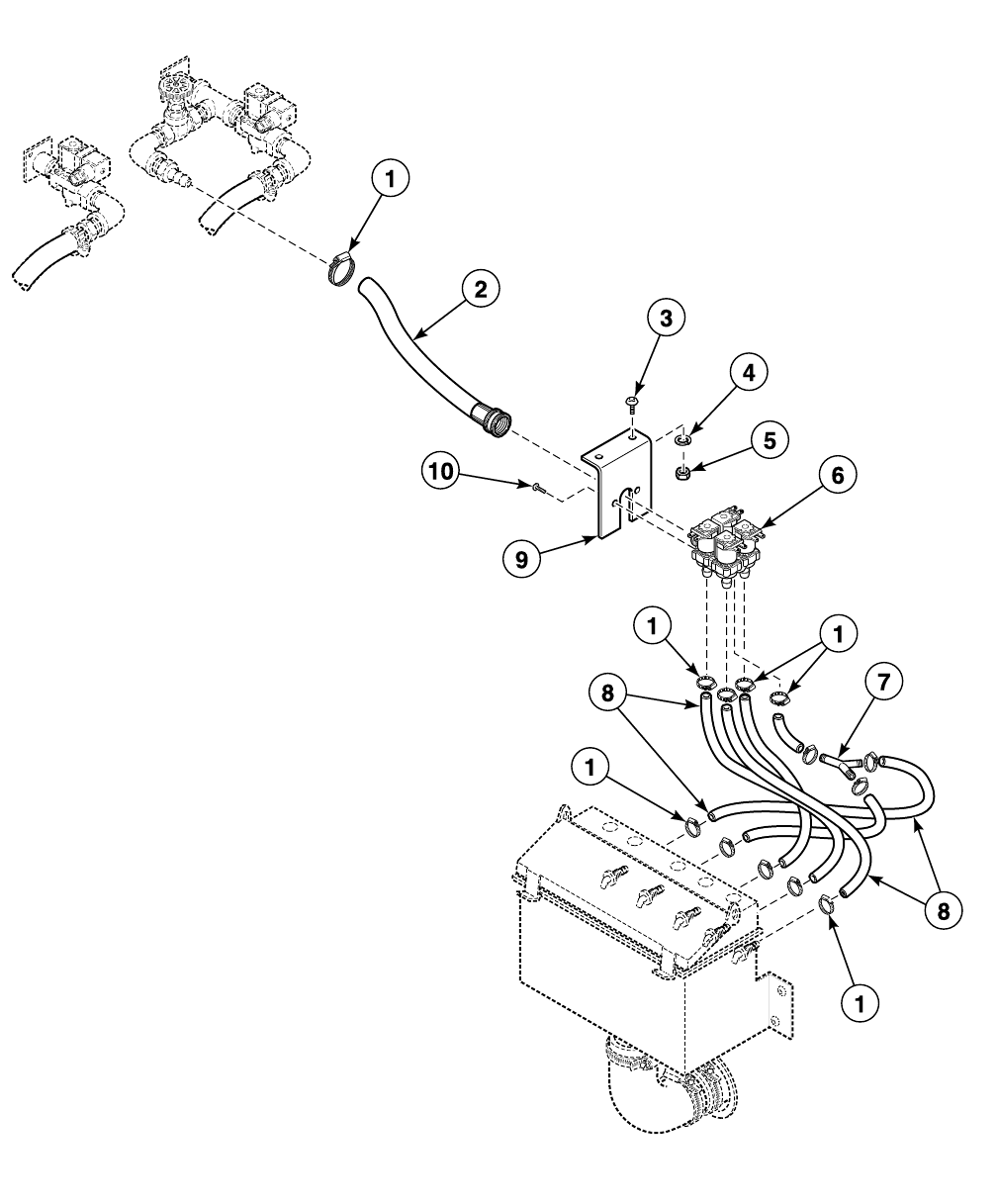 1
2
3
4
5
10
6
9
1
1
8
7
1
8
1