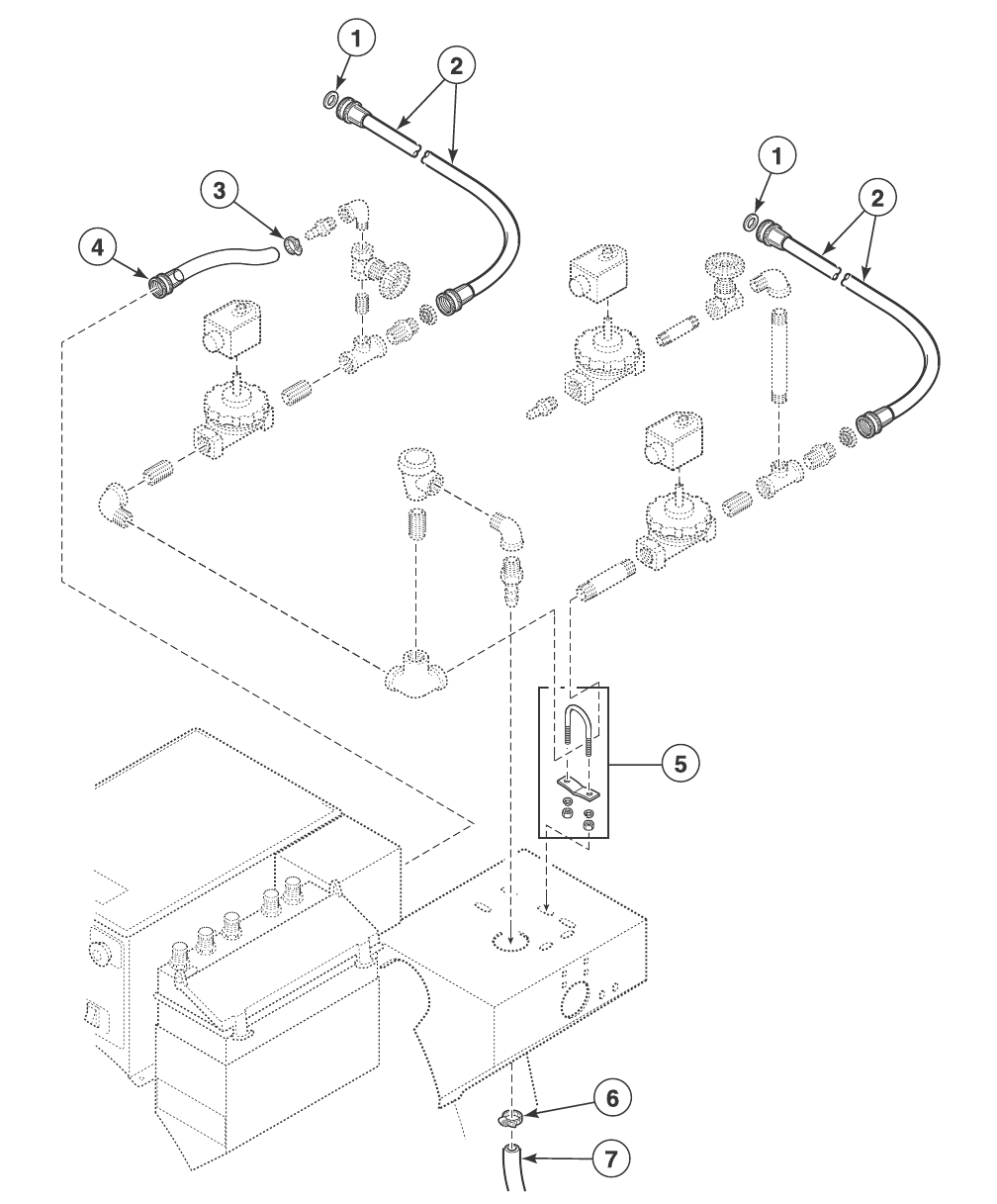 1
2
3
4
1
2
5
6
7