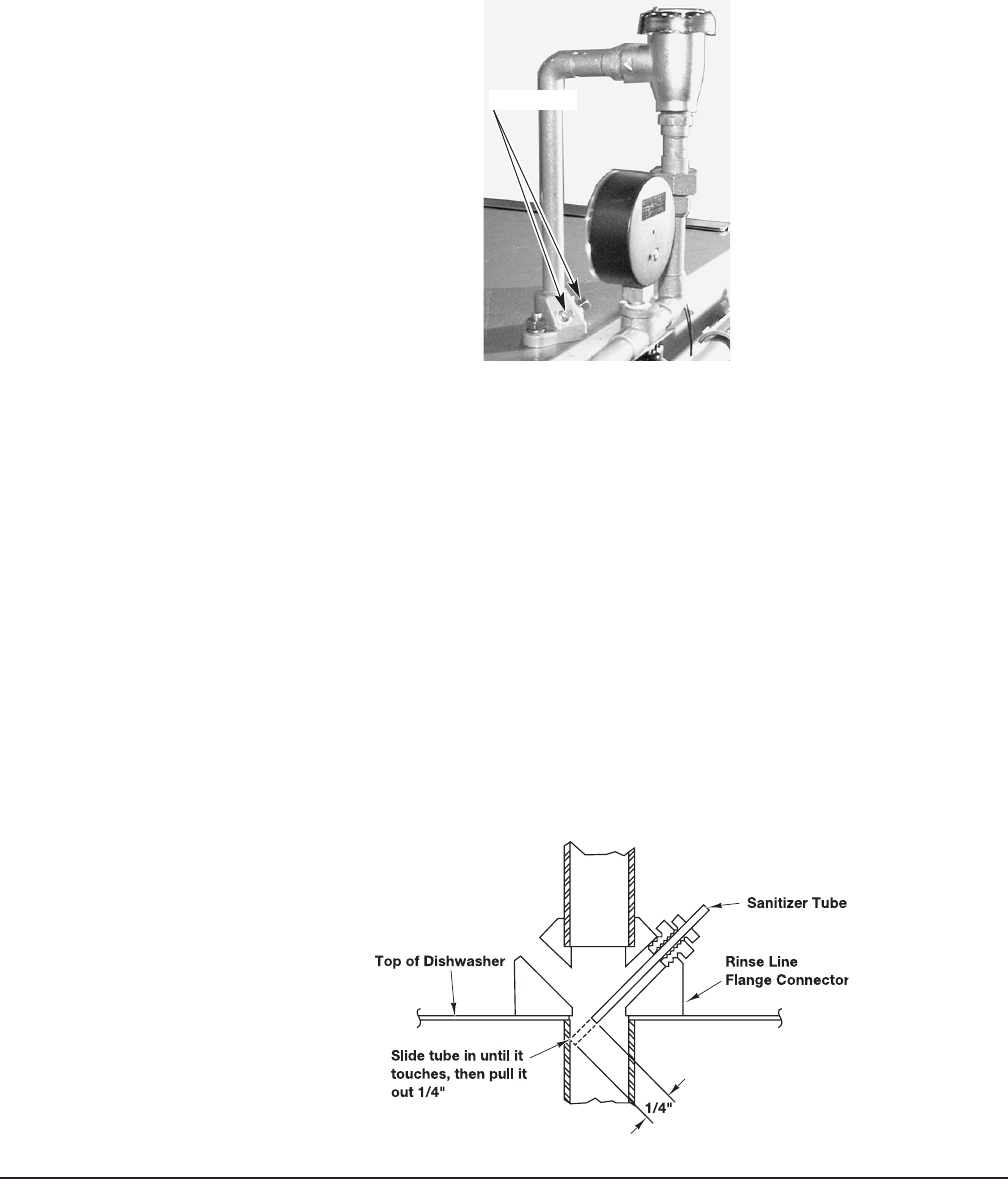 Sanitizer Tube

Top of Dishwasher

Rinse Line
Flange Connector

Slide tube in until it touches, then pull it out 1/4"

1/4"