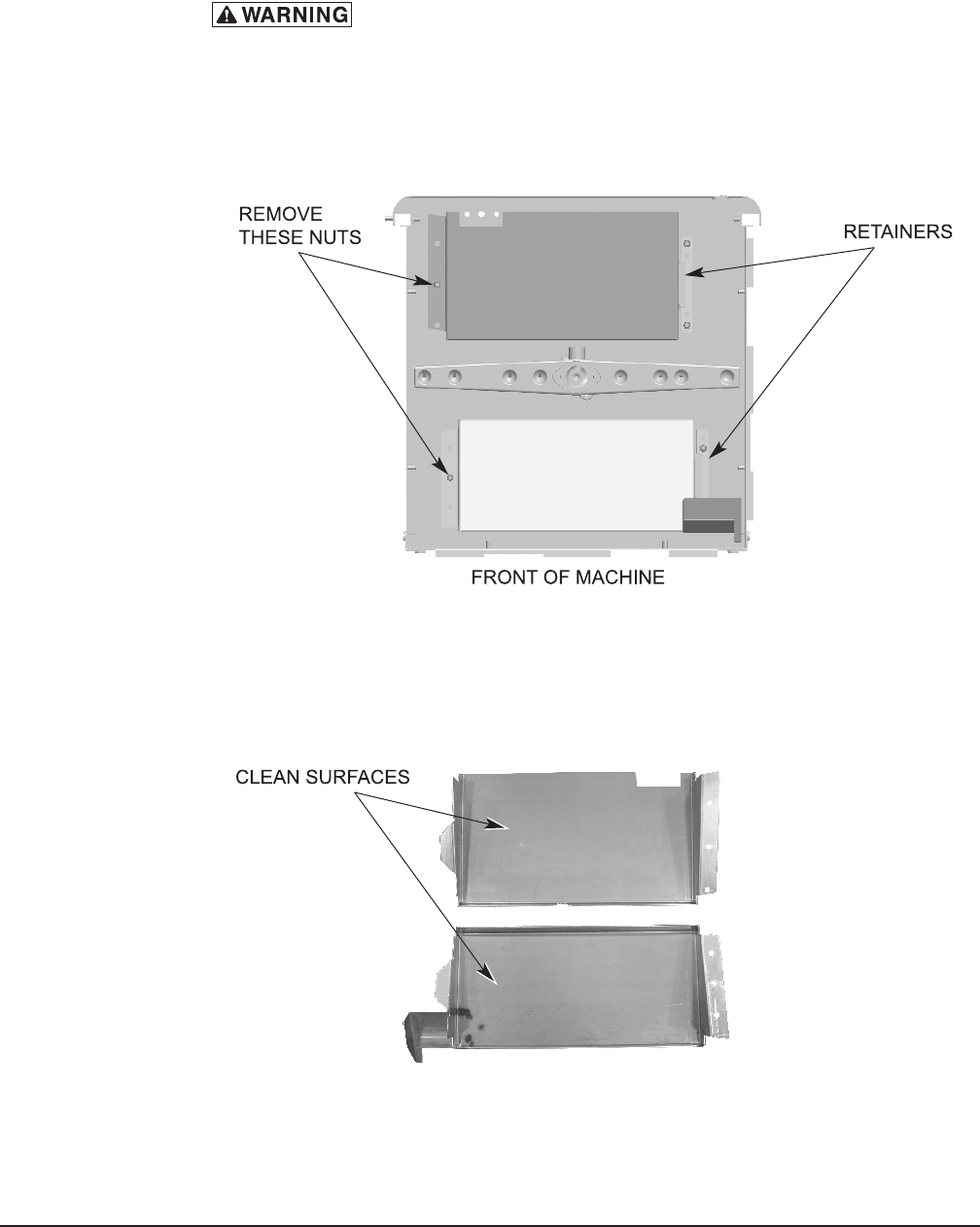 WARNING

REMOVE THESE NUTS

RETAINERS

FRONT OF MACHINE

CLEAN SURFACES