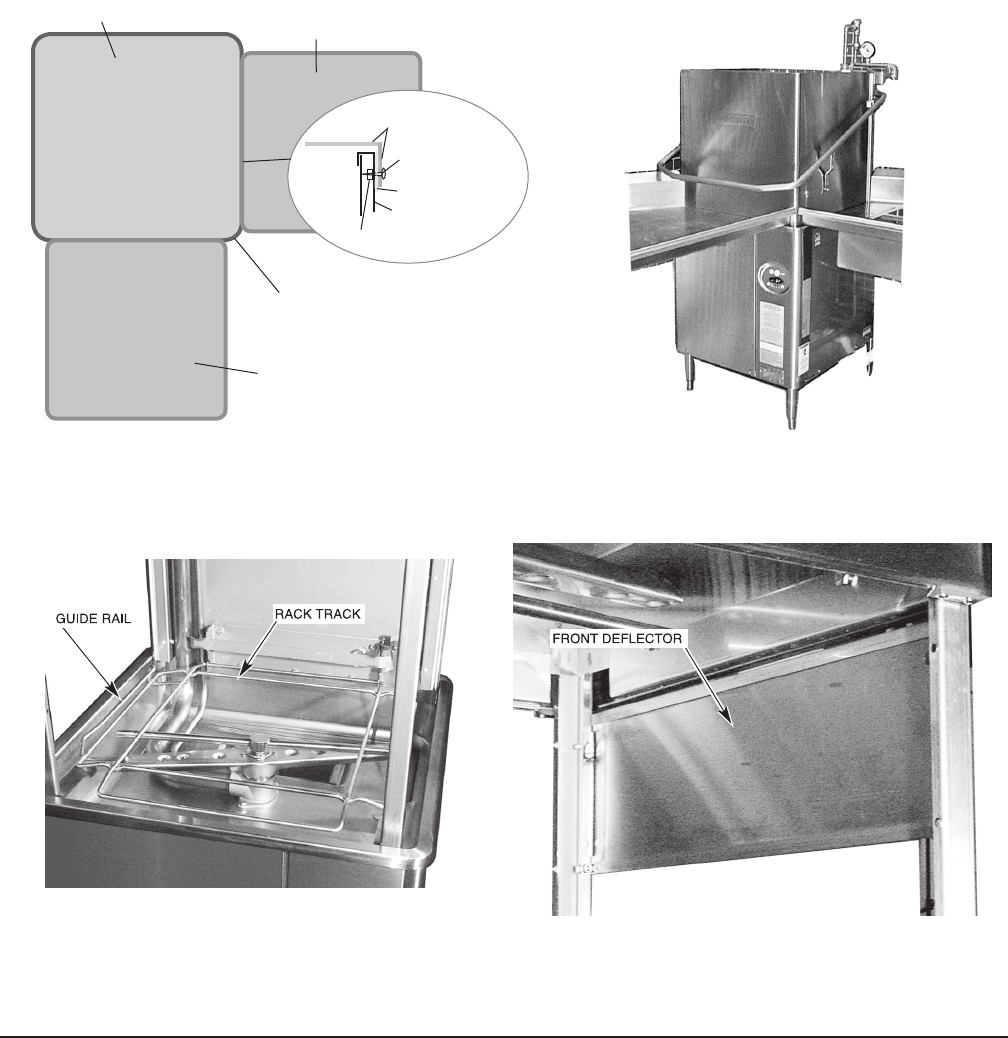 GUIDE RAIL

RACK TRACK

FRONT DEFLECTOR