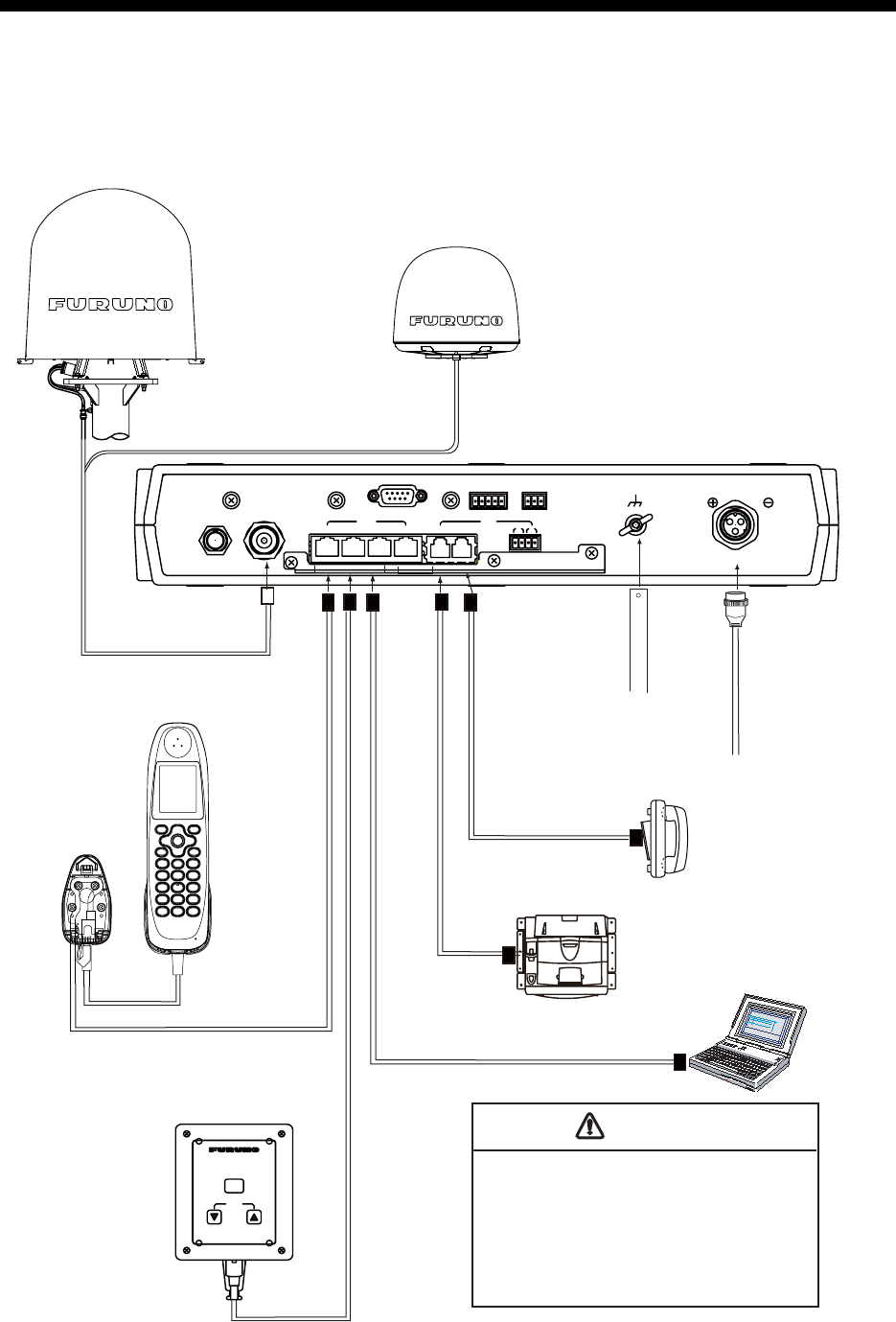 FURUNO

FURUNO

FURUNO