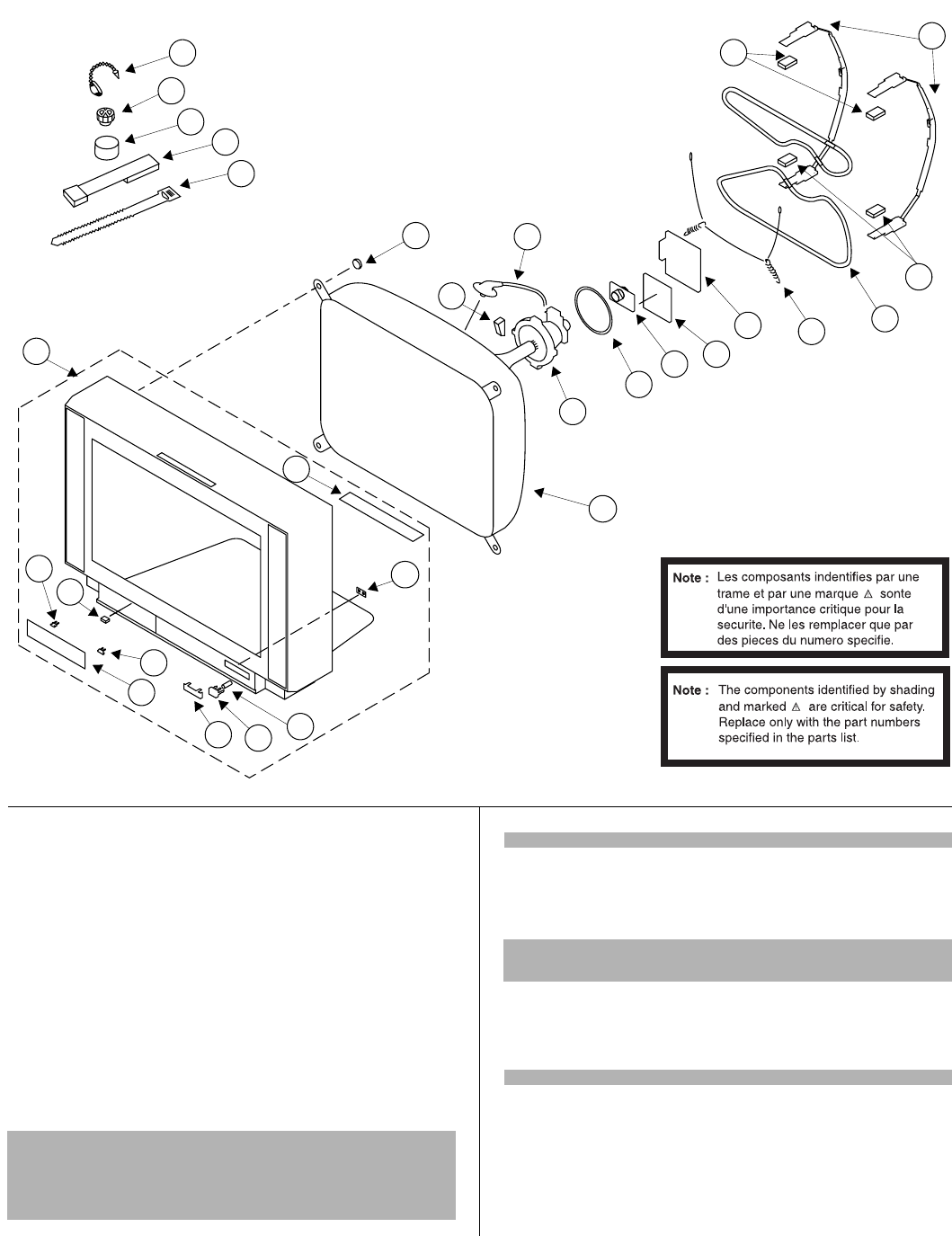 Note : Les composants indentifies par une trame et par une marque ⚠ sonte d'une importance critique pour la securite. Ne les remplacer que par des pieces du numero specifie.

Note : The components identified by shading and marked ⚠ are critical for safety. Replace only with the part numbers specified in the parts list.