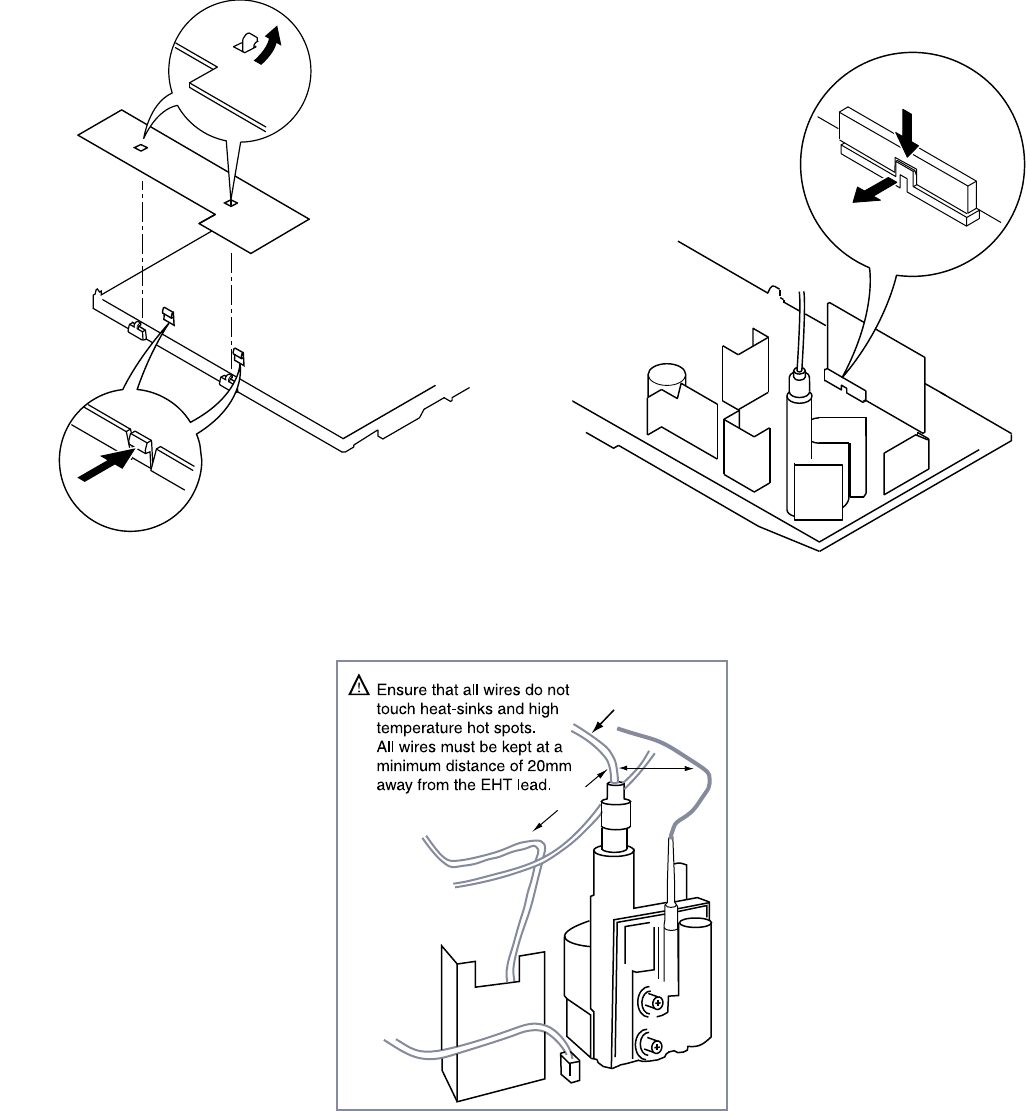 Ensure that all wires do not touch heat-sinks and high temperature hot spots. All wires must be kept at a minimum distance of 20mm away from the EHT lead.