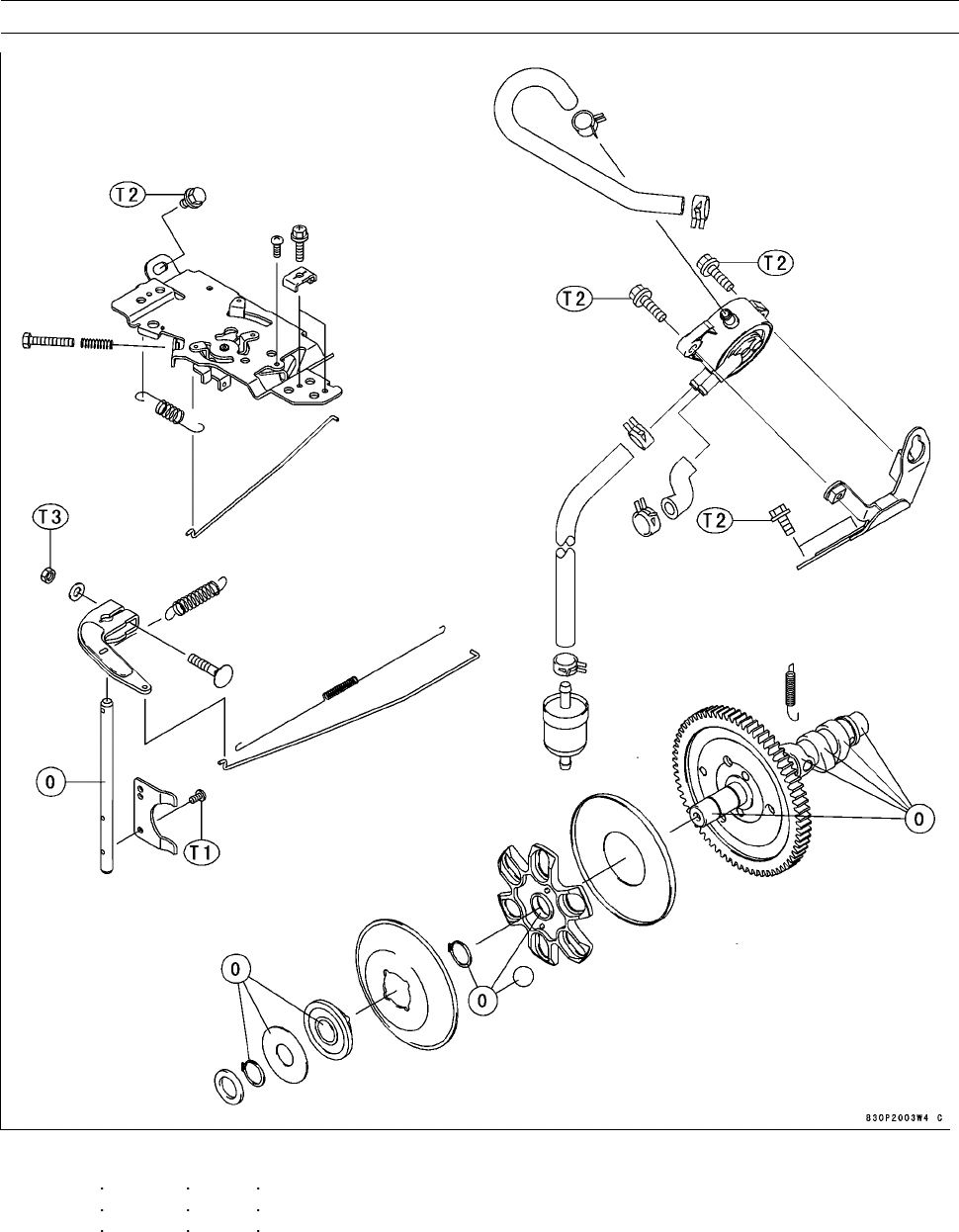 T2

T2

T2

T2

T3

O

T1

O

O

O

830P2003W4 C