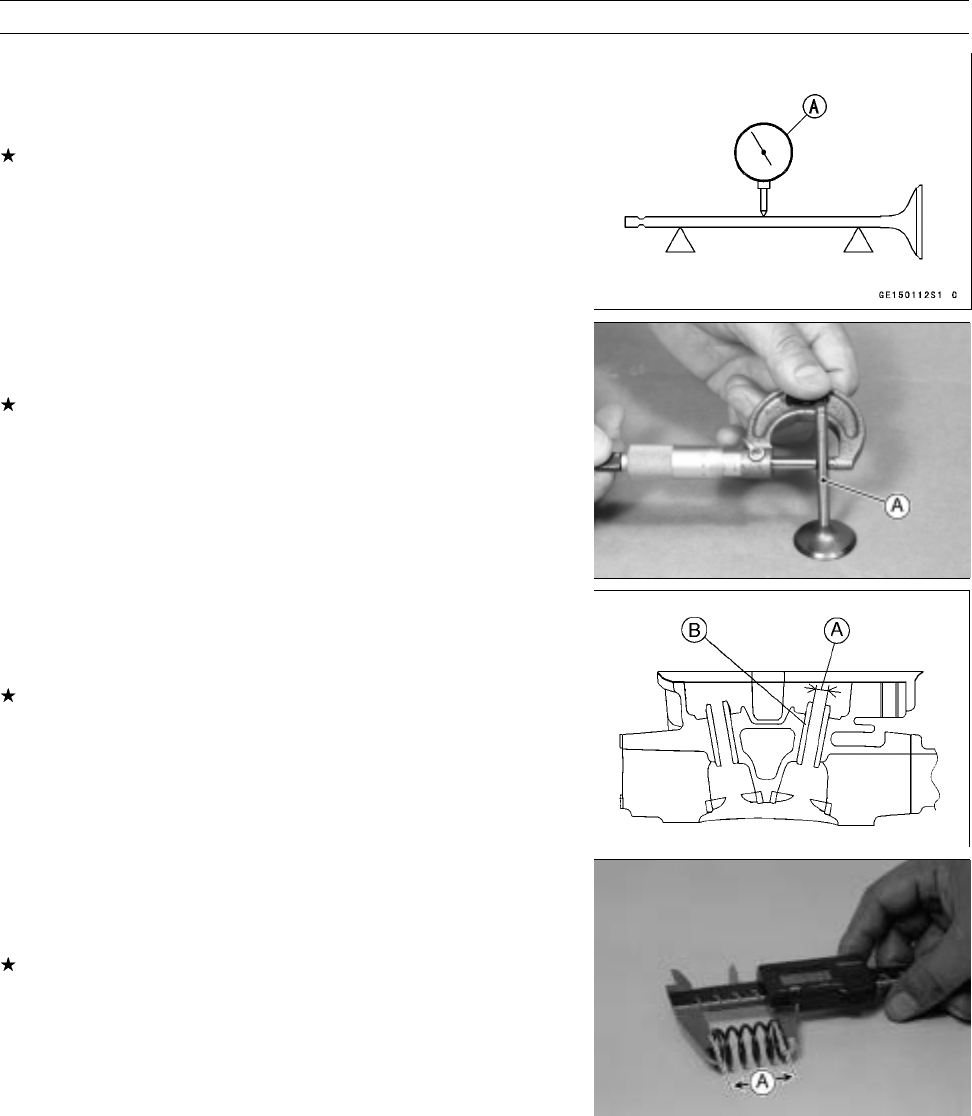 ★

A

GE150112S1 C

★

A

★

B

A

★

A