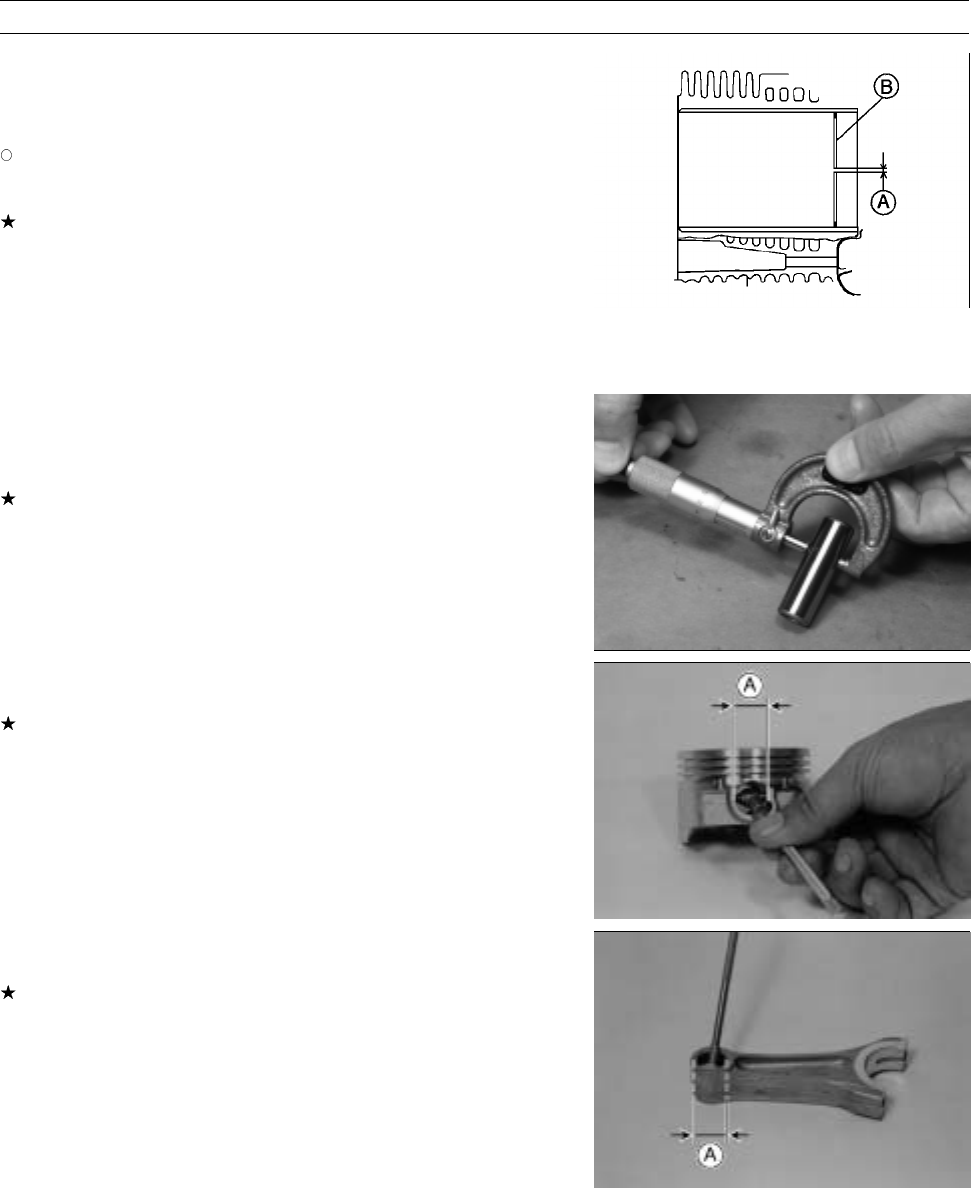 B

A

A

A