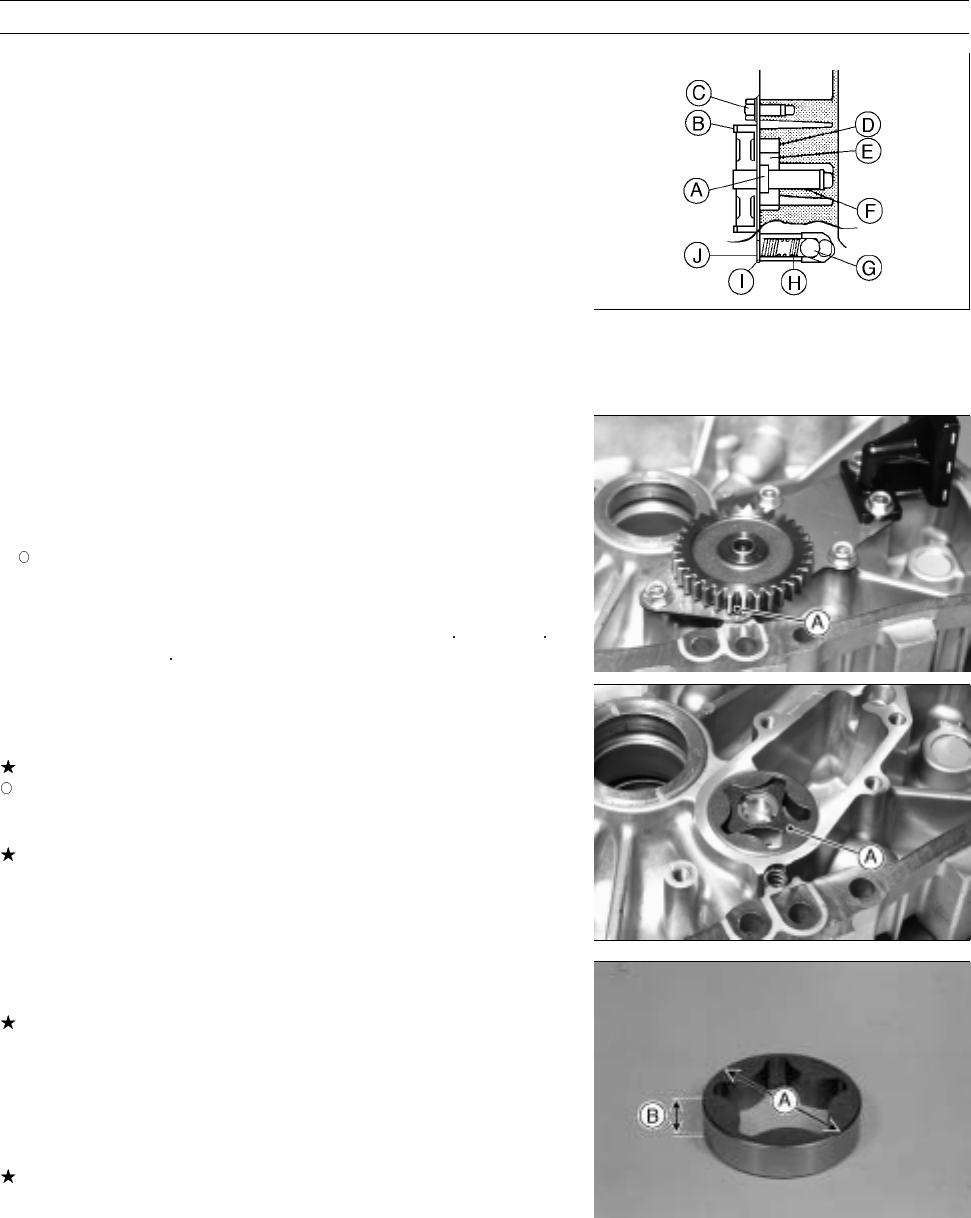 C
B
D
E
A
F
J
G
I
H

A

A

B
A