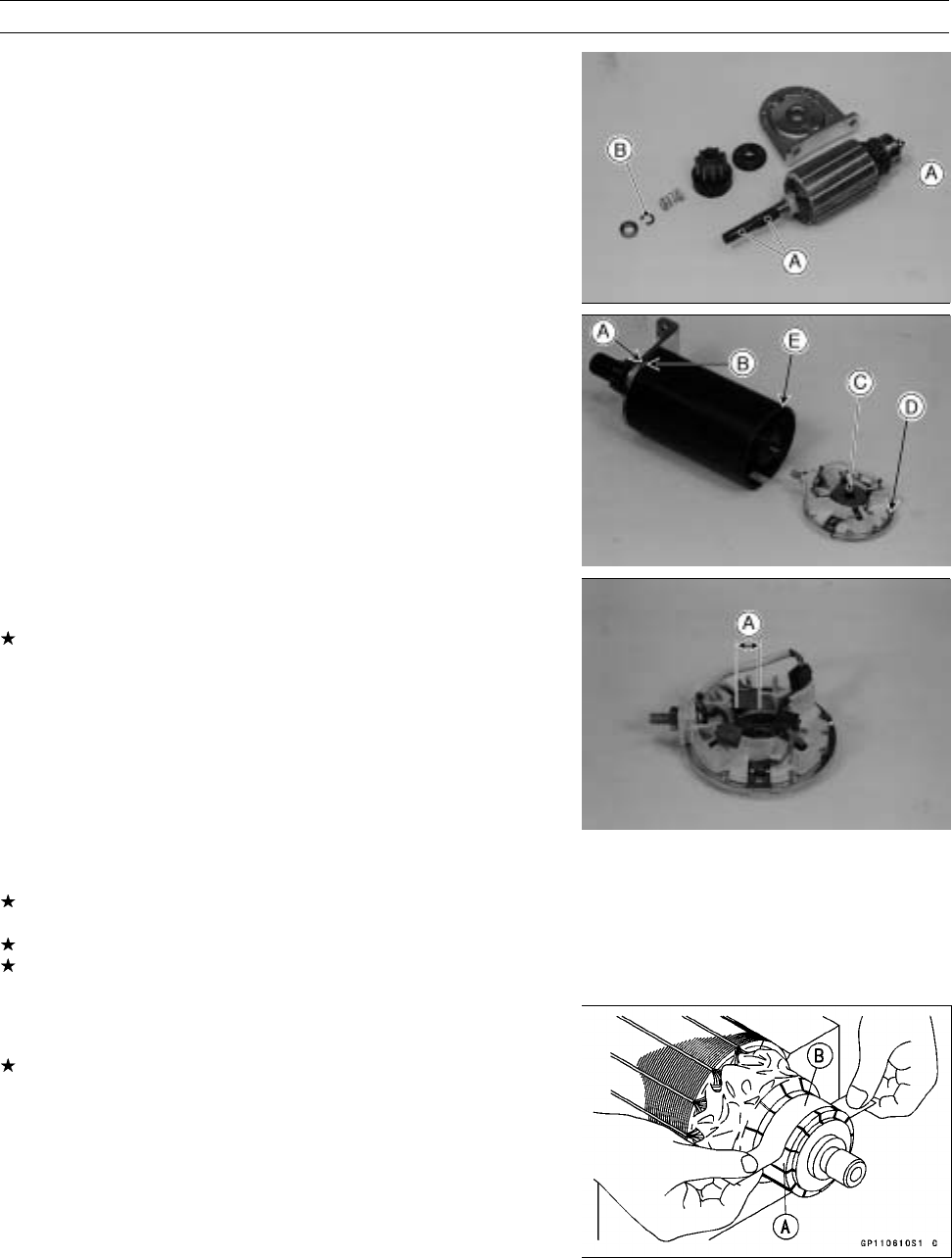 B

A

A

A

B

E

C

D

★

A

★

★
★

★

B

A

GP110810S1 C