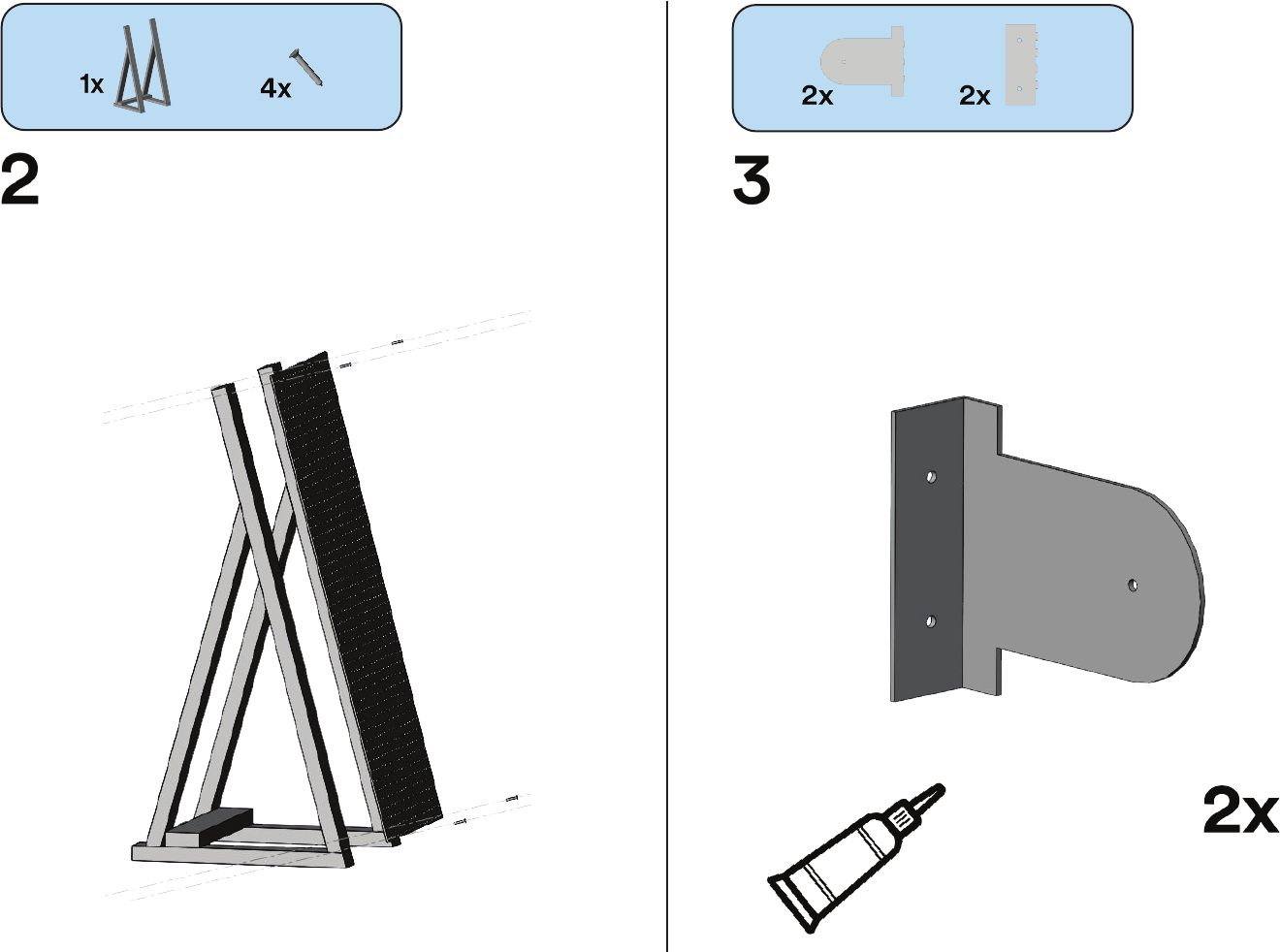 1x 4x

2

2x 2x

3

2x