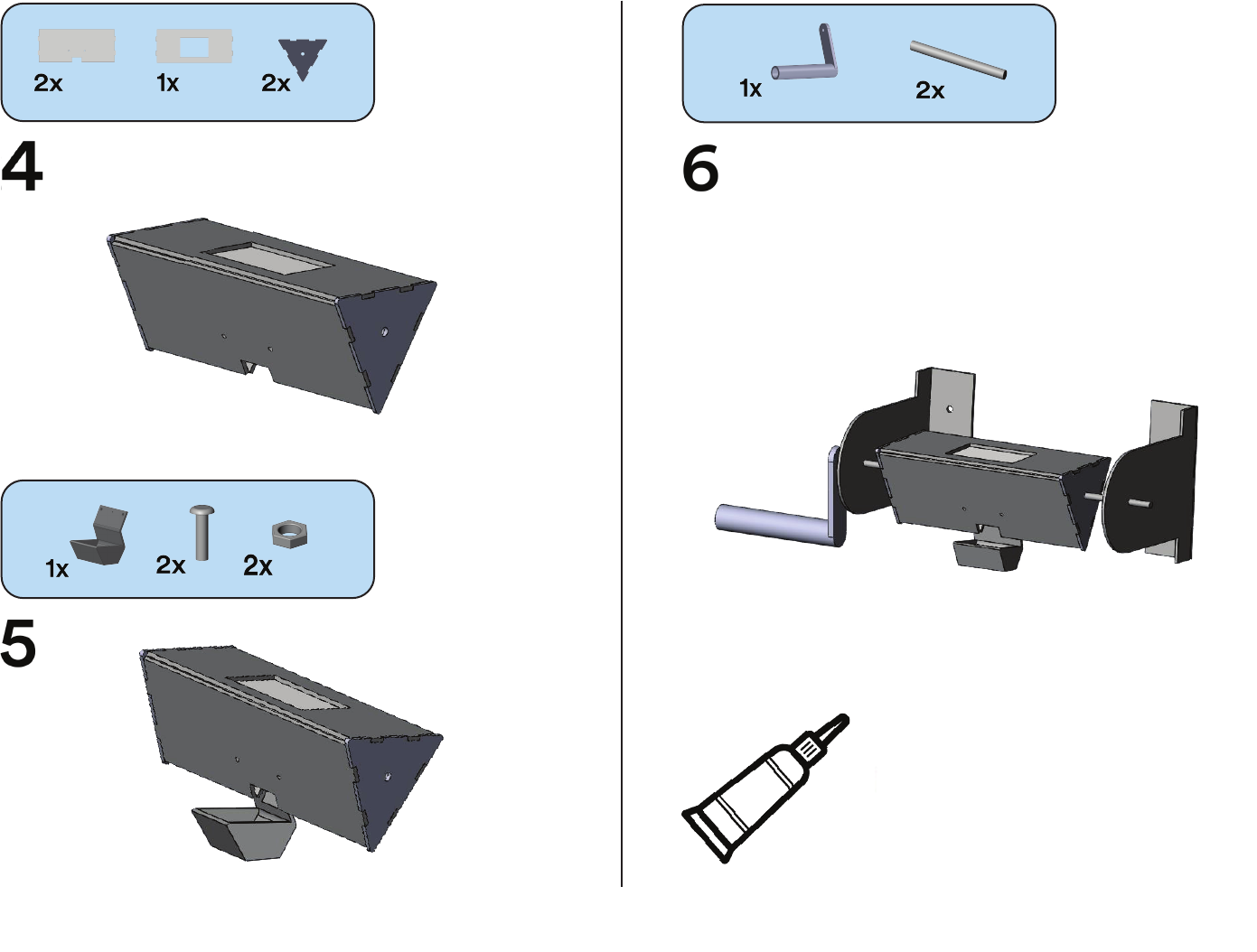 2x 1x 2x

4

1x 2x 2x

5

1x 2x

6