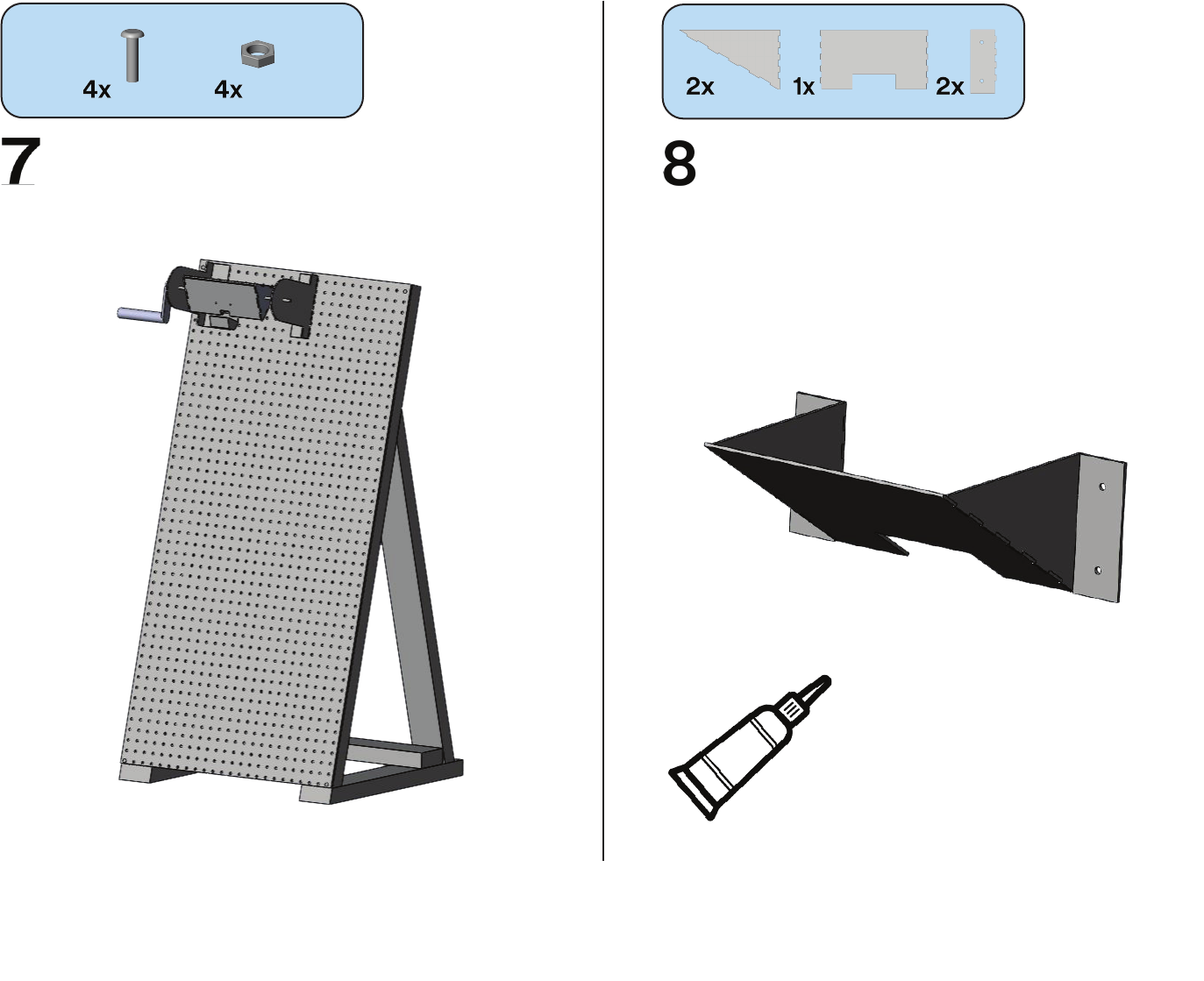 4x 4x

7

2x 1x 2x

8