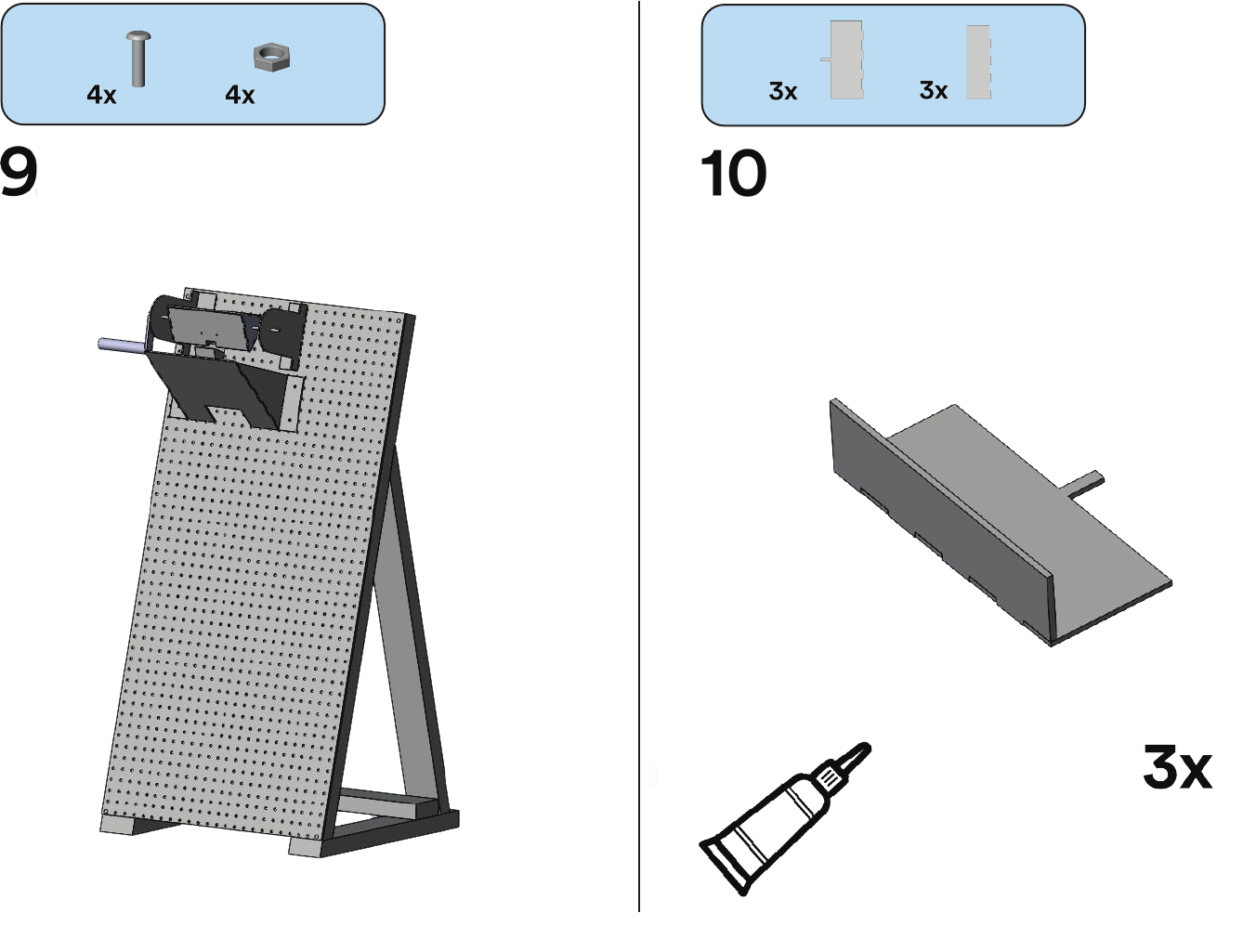 4x 4x

9

3x 3x

10

3x