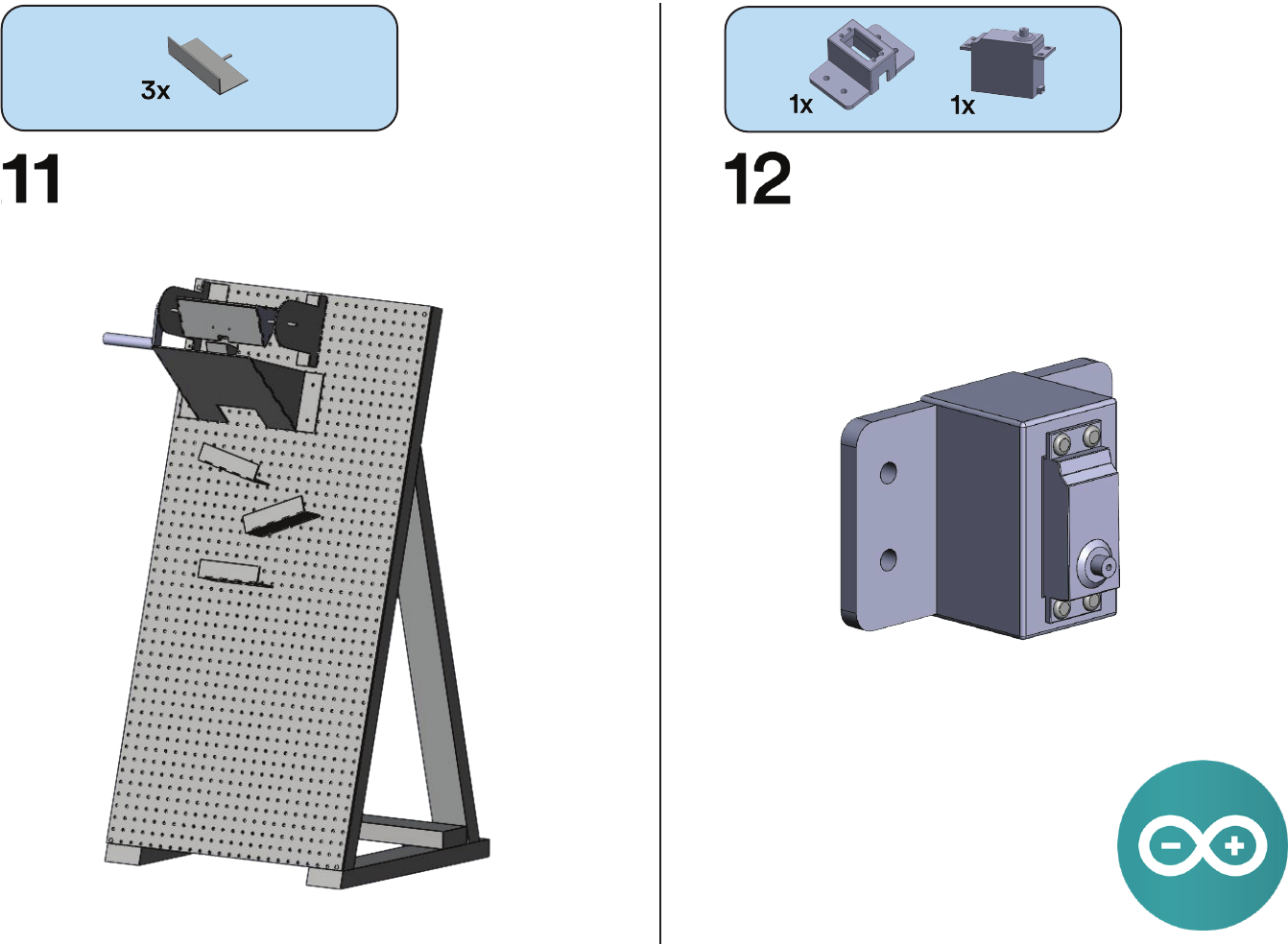 3x

11

1x 1x

12