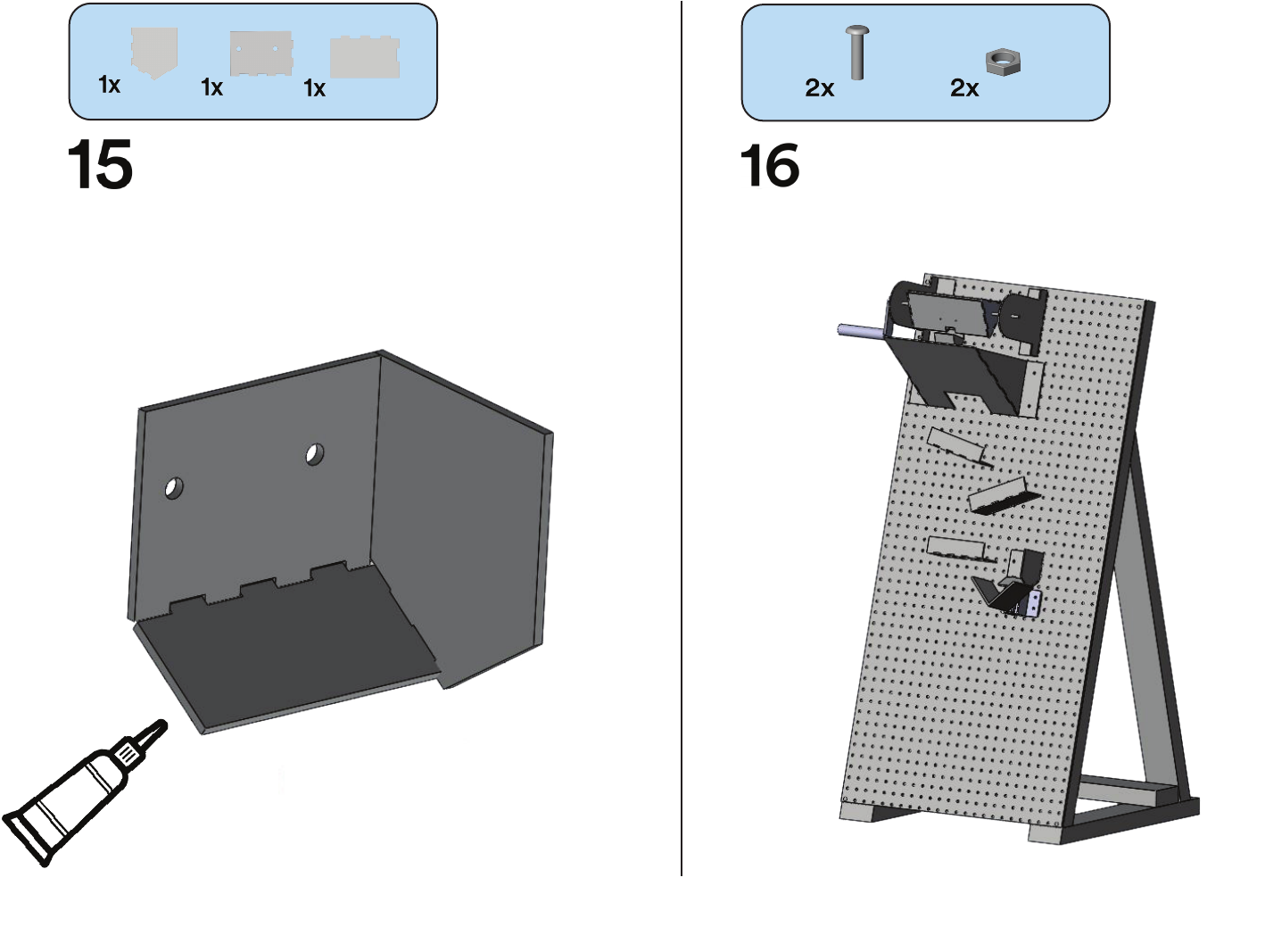 1x 1x 1x

15

2x 2x

16