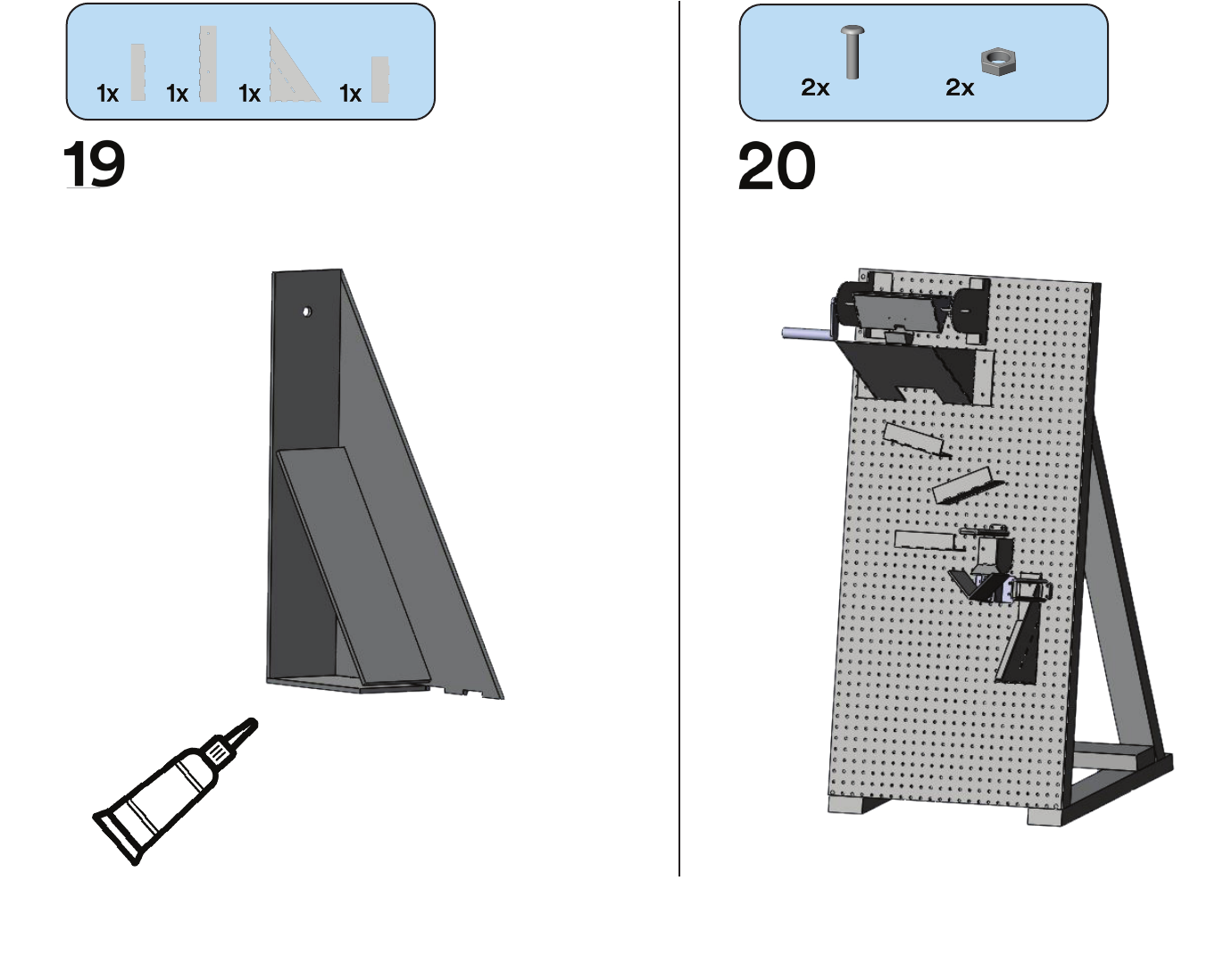 1x 1x 1x 1x

19

2x 2x

20