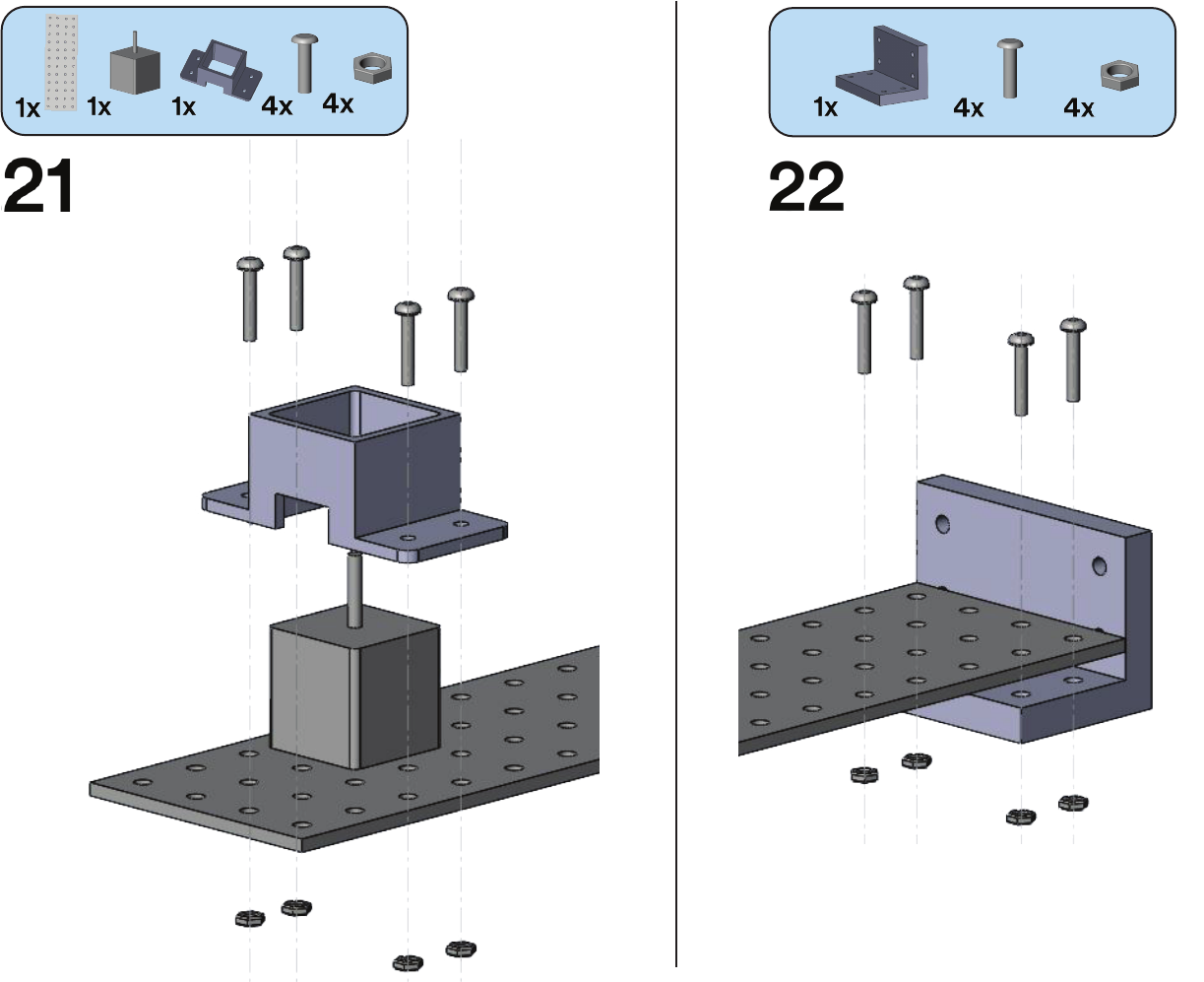 1x 1x 1x 4x 4x

21

1x 4x 4x

22