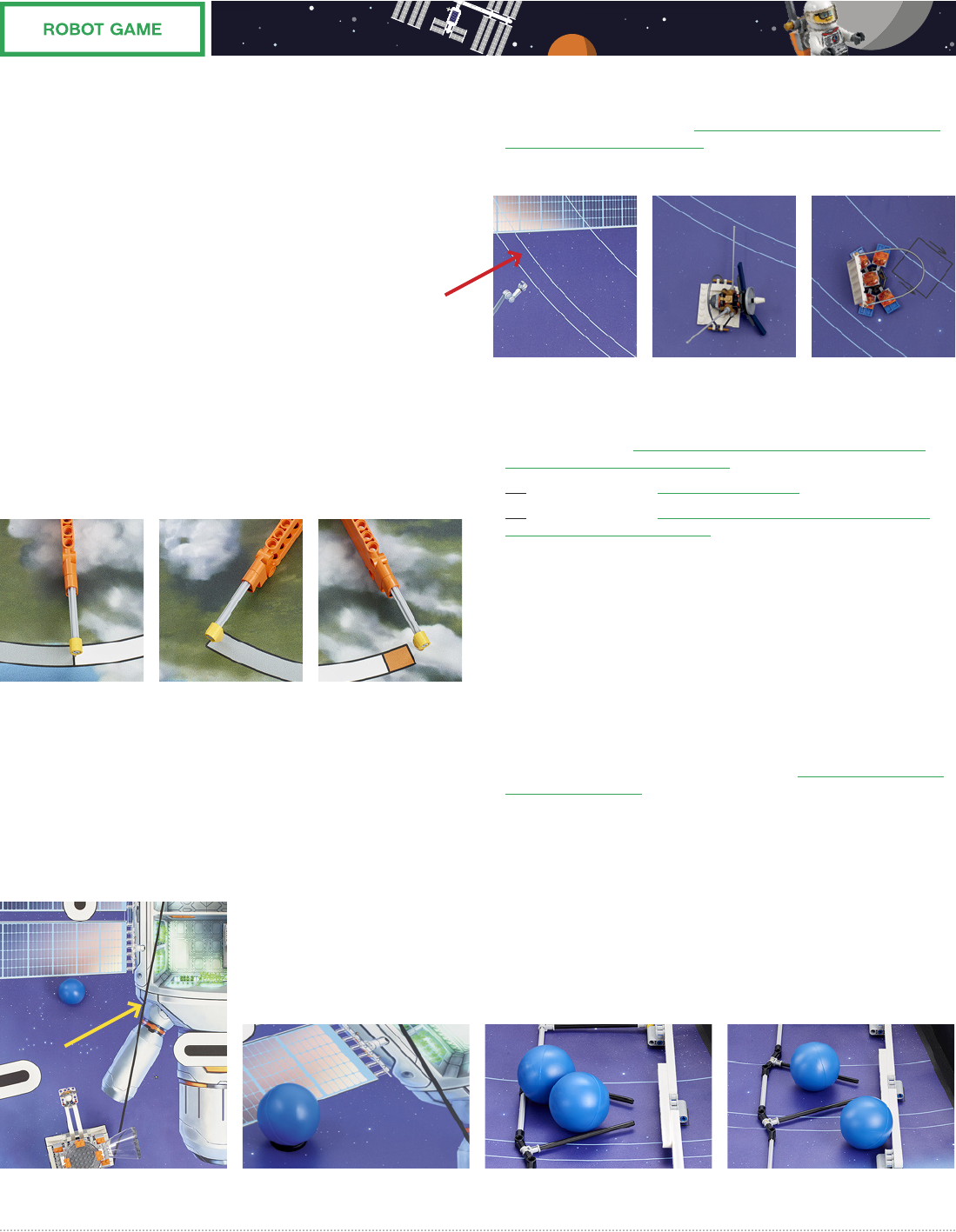 ROBOT GAME