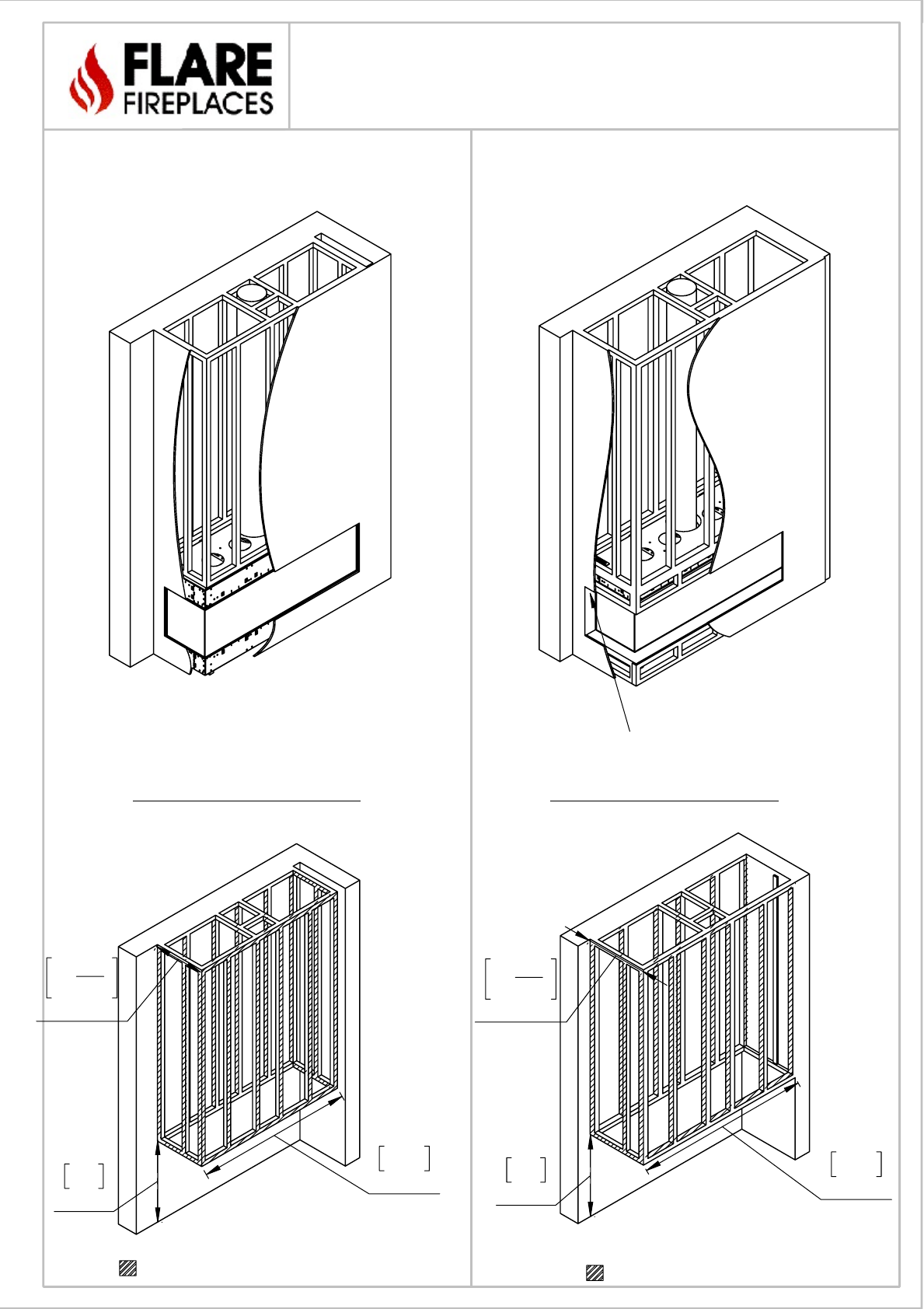 FLARE
FIREPLACES