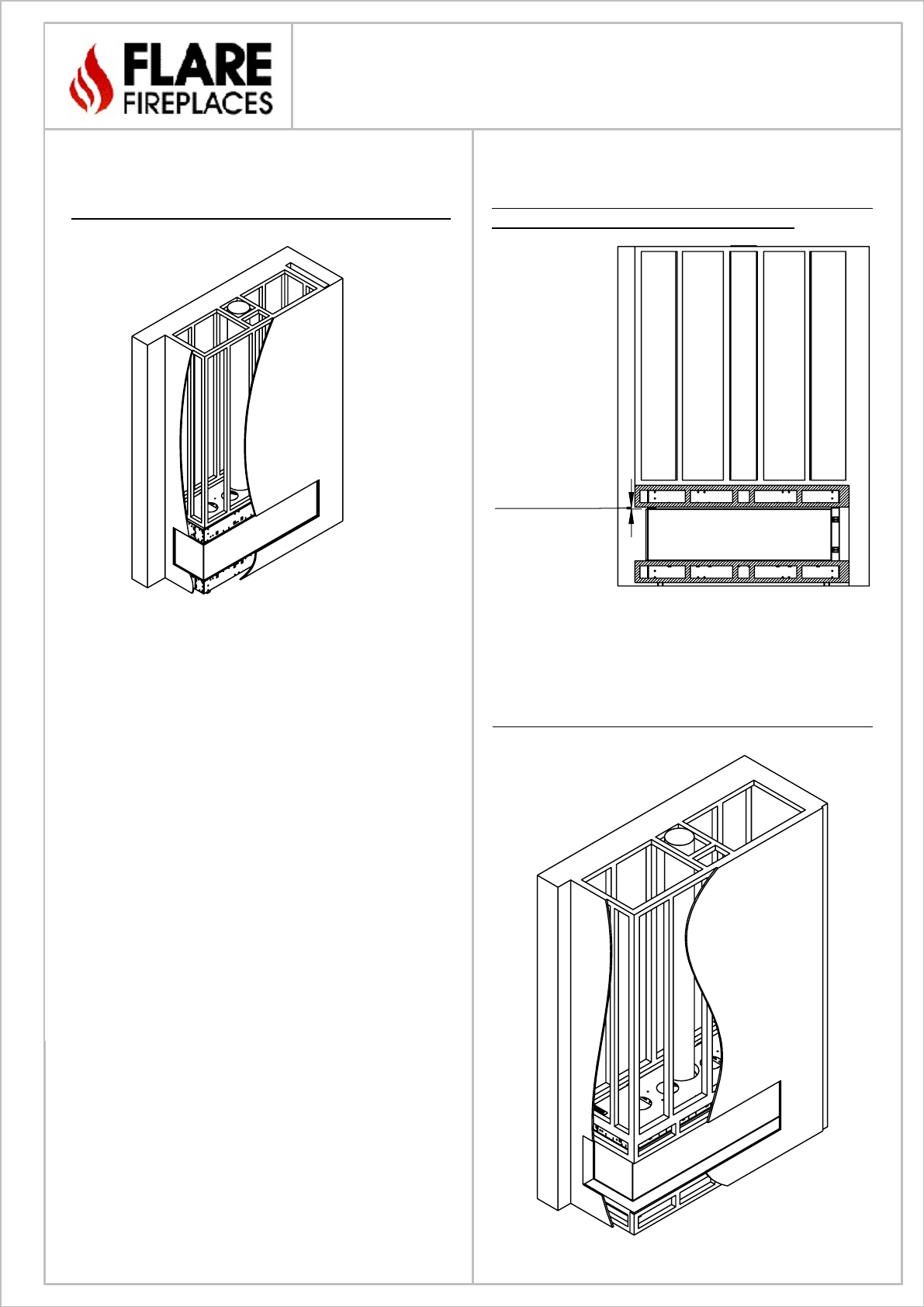 FLARE
FIREPLACES