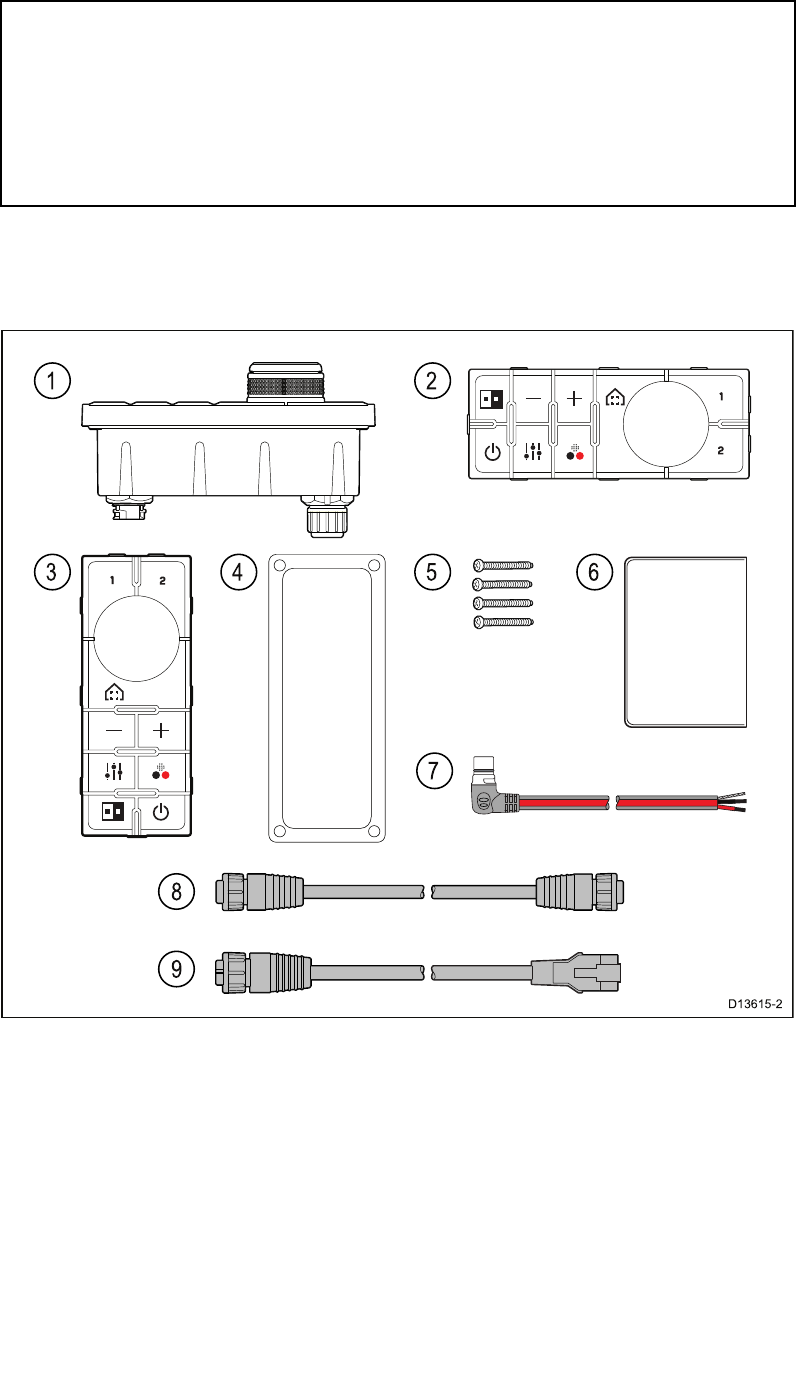 1

2

1

2

3

1 2

4

5

6

7

8

9

D13615-2