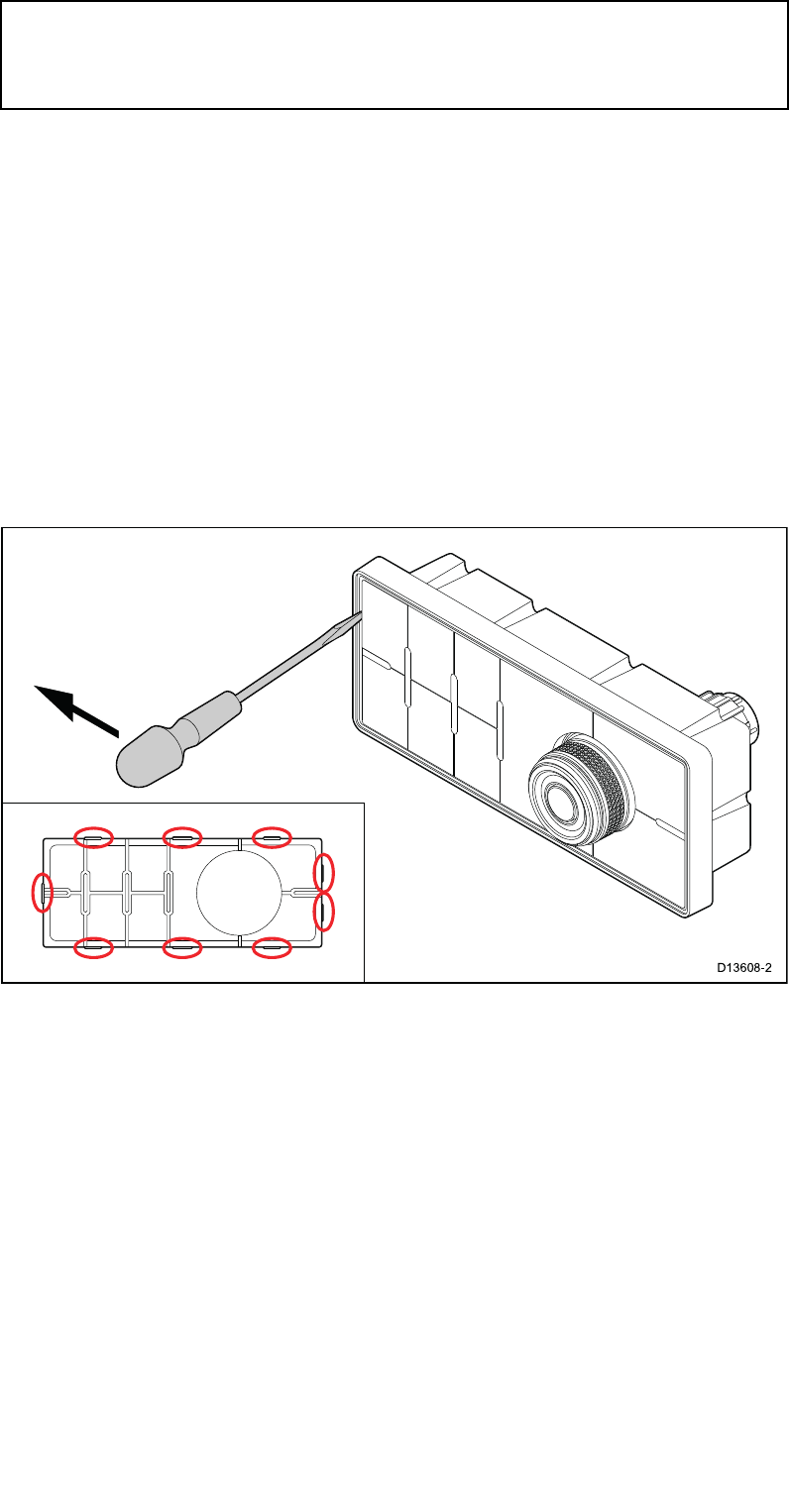 D13608-2