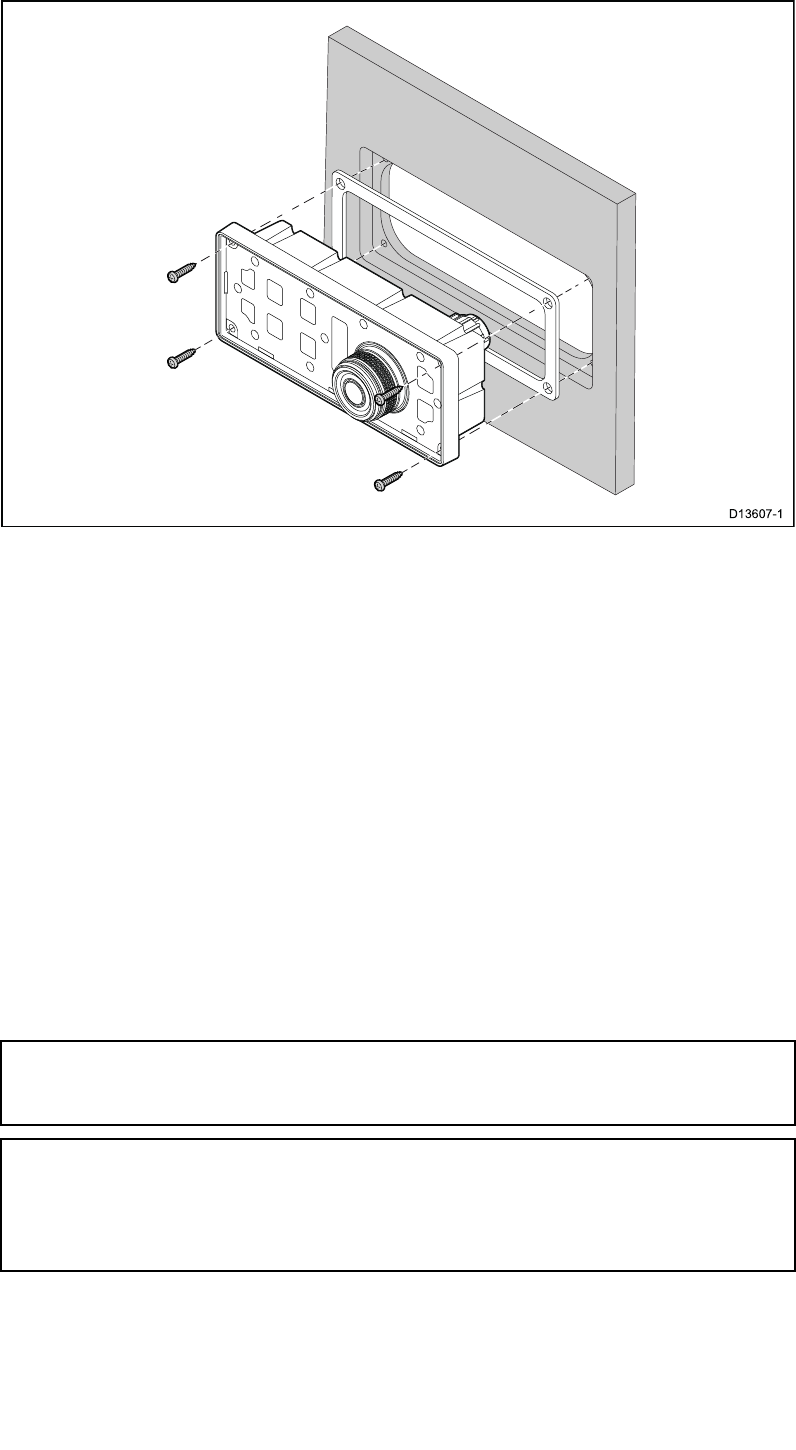 D13607-1