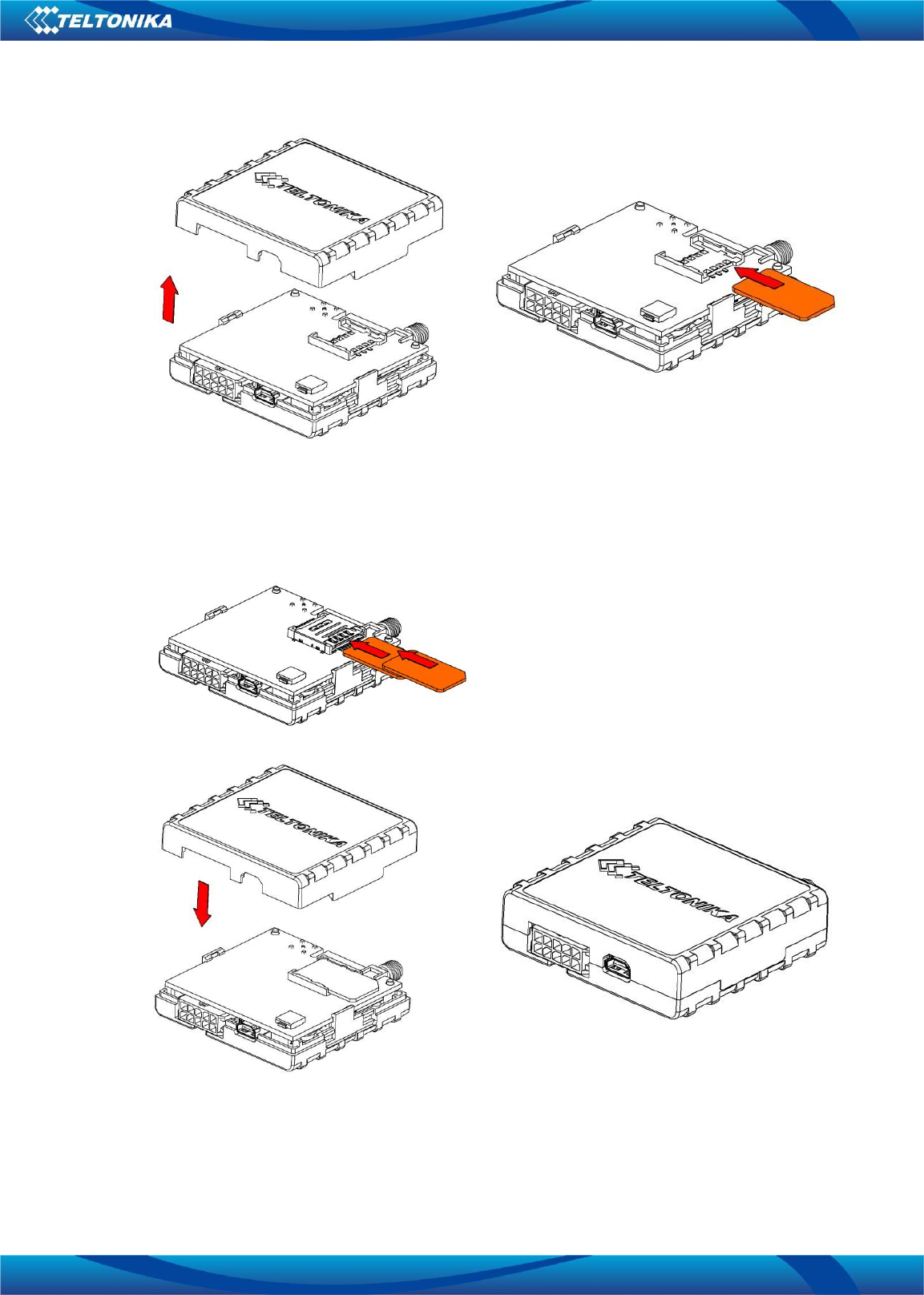 TELTONIKA

TELTONIKA

TELTONIKA

TELTONIKA