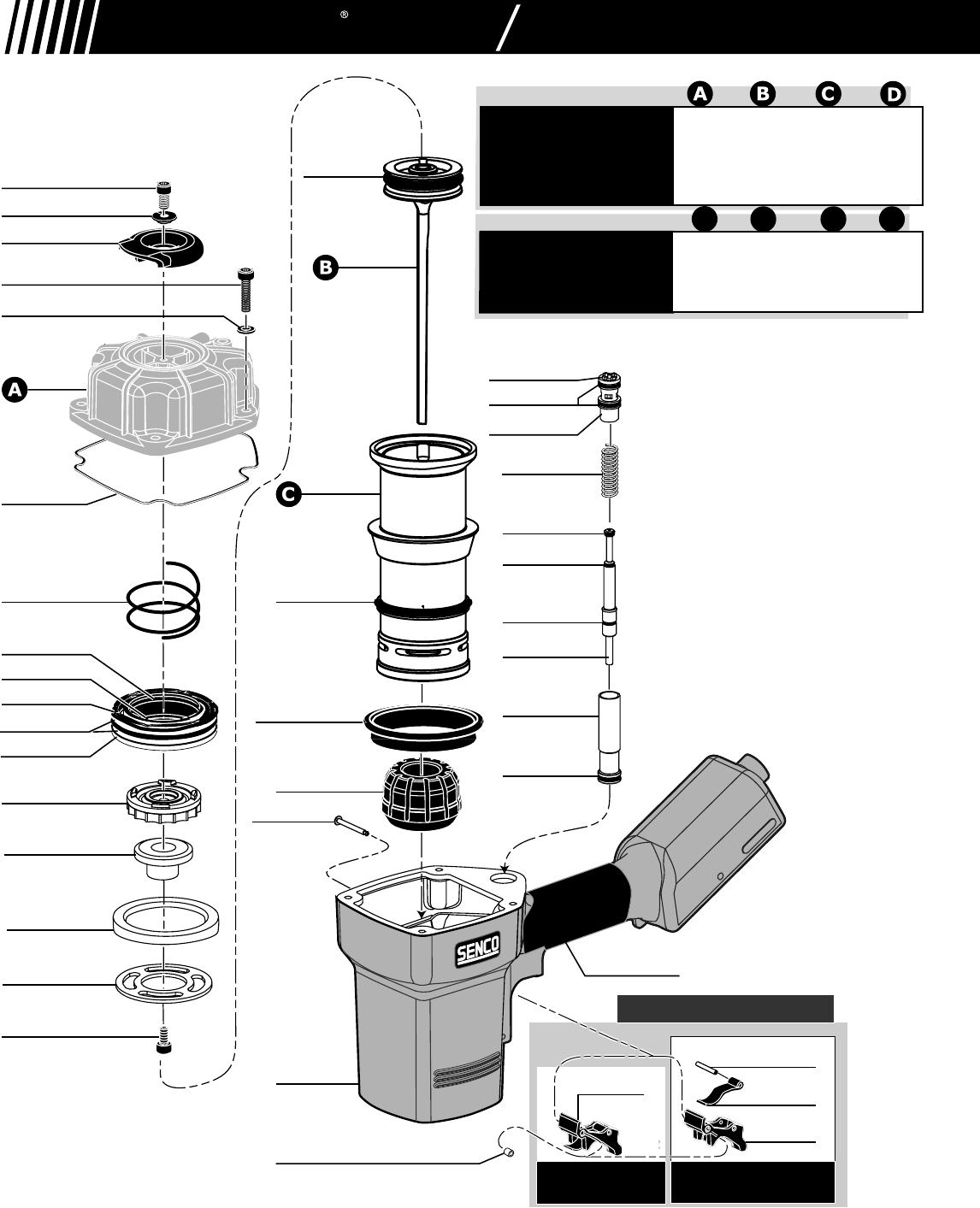 ®

A B C D

B

A

C

SENCO