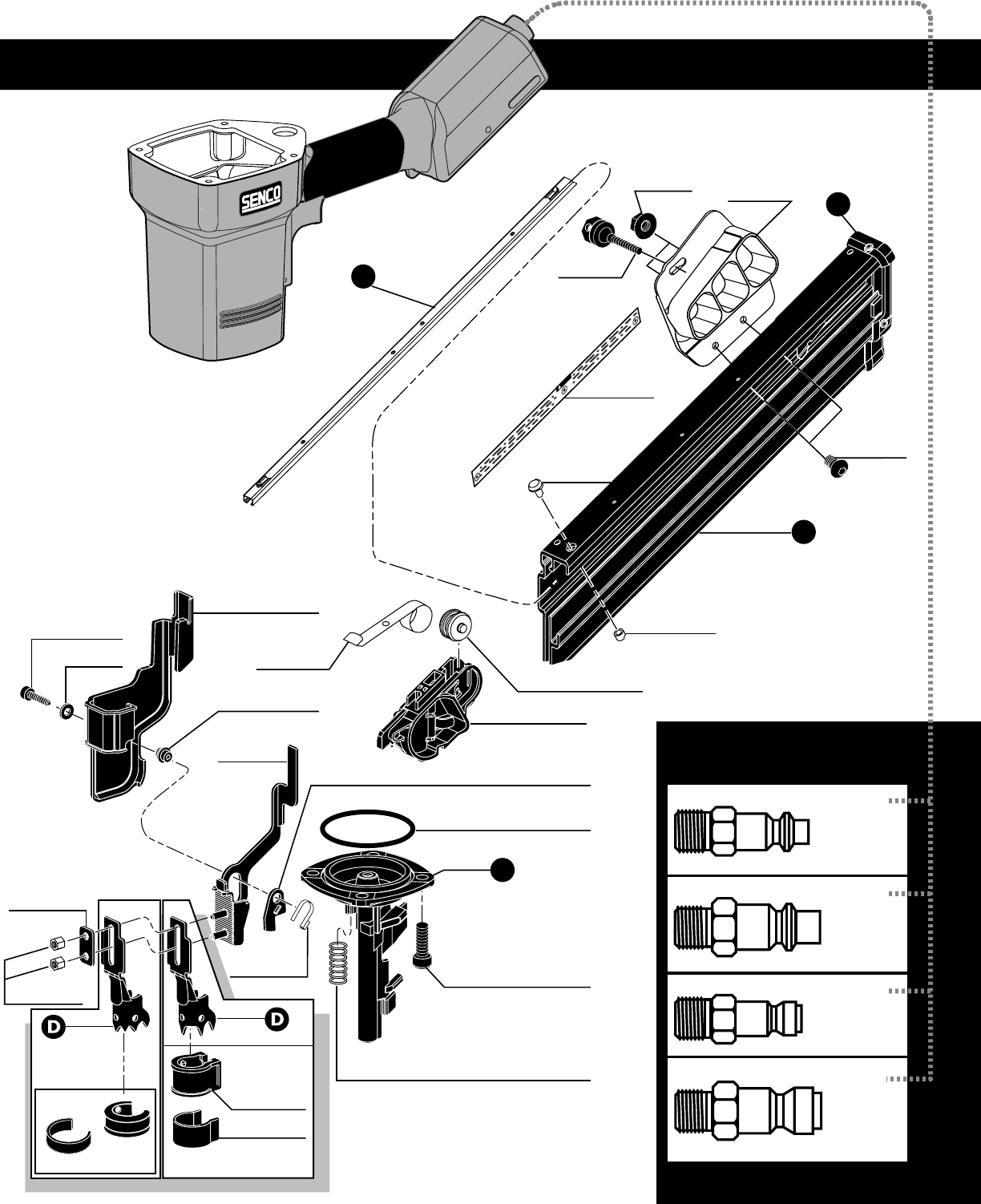 SENCO

D

D