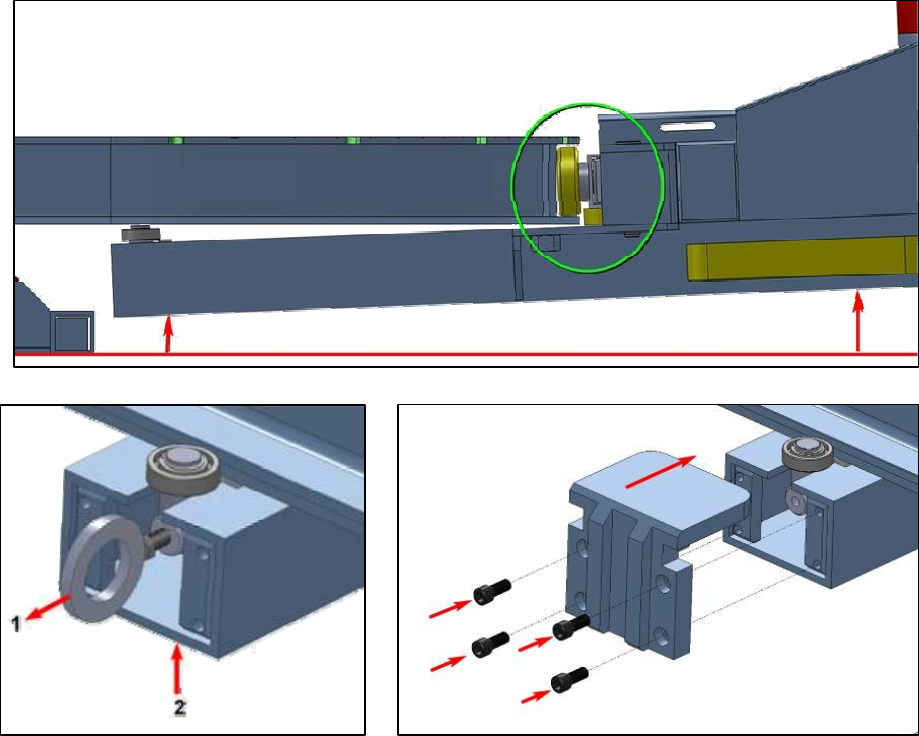 1
2