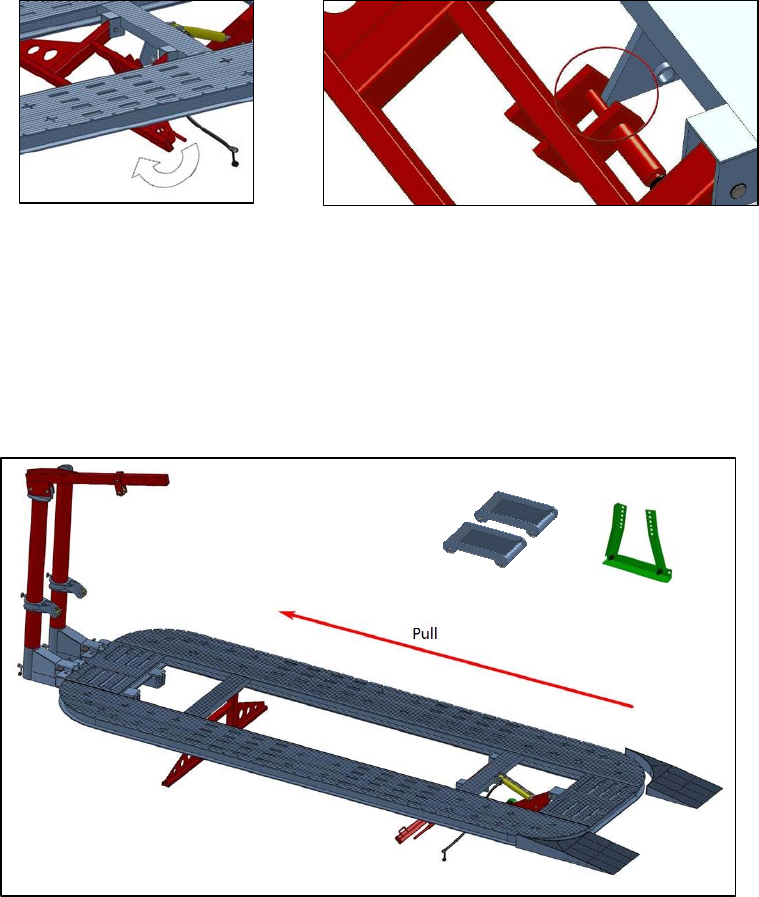 Pull