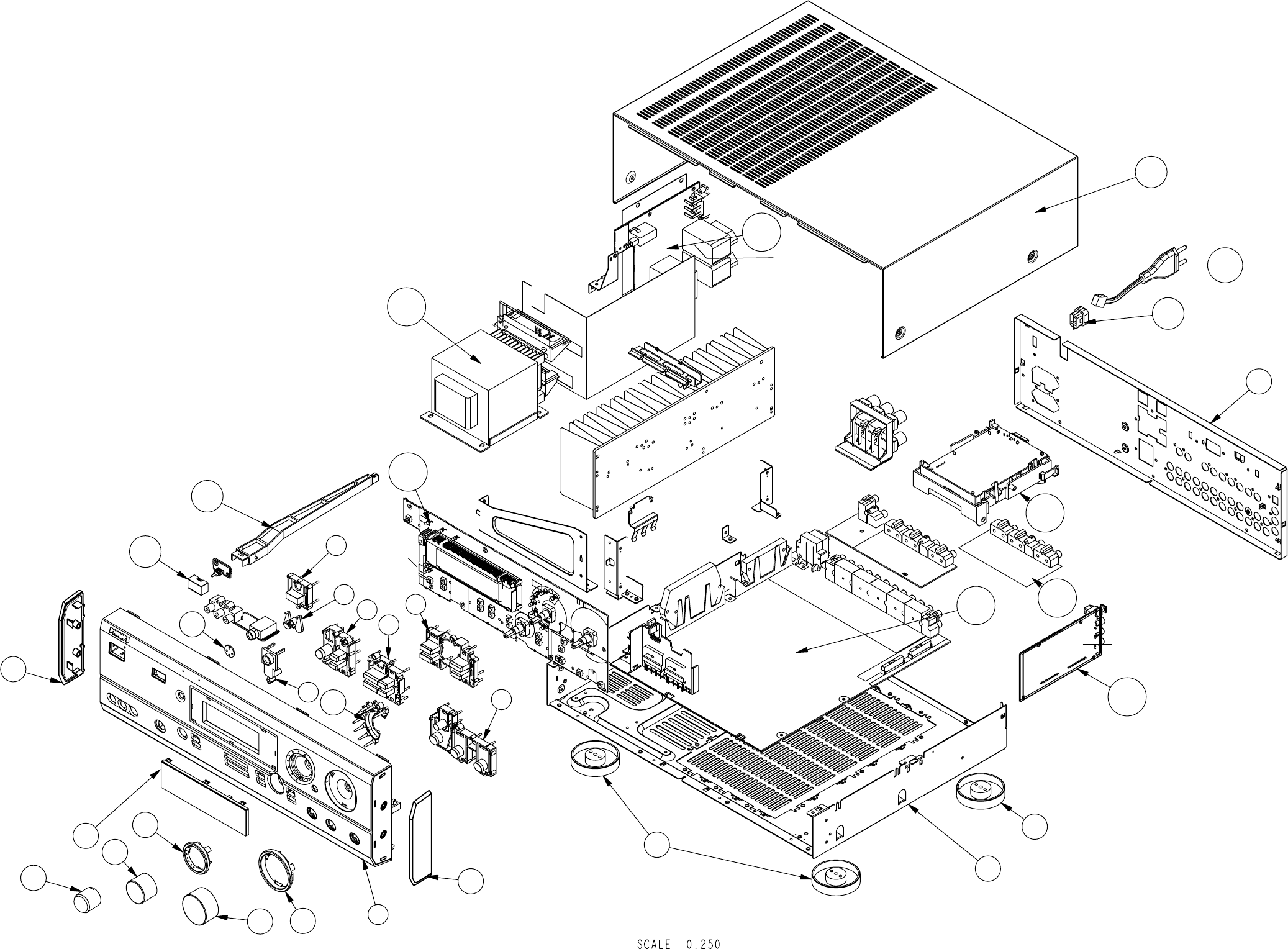 SCALE 0.250