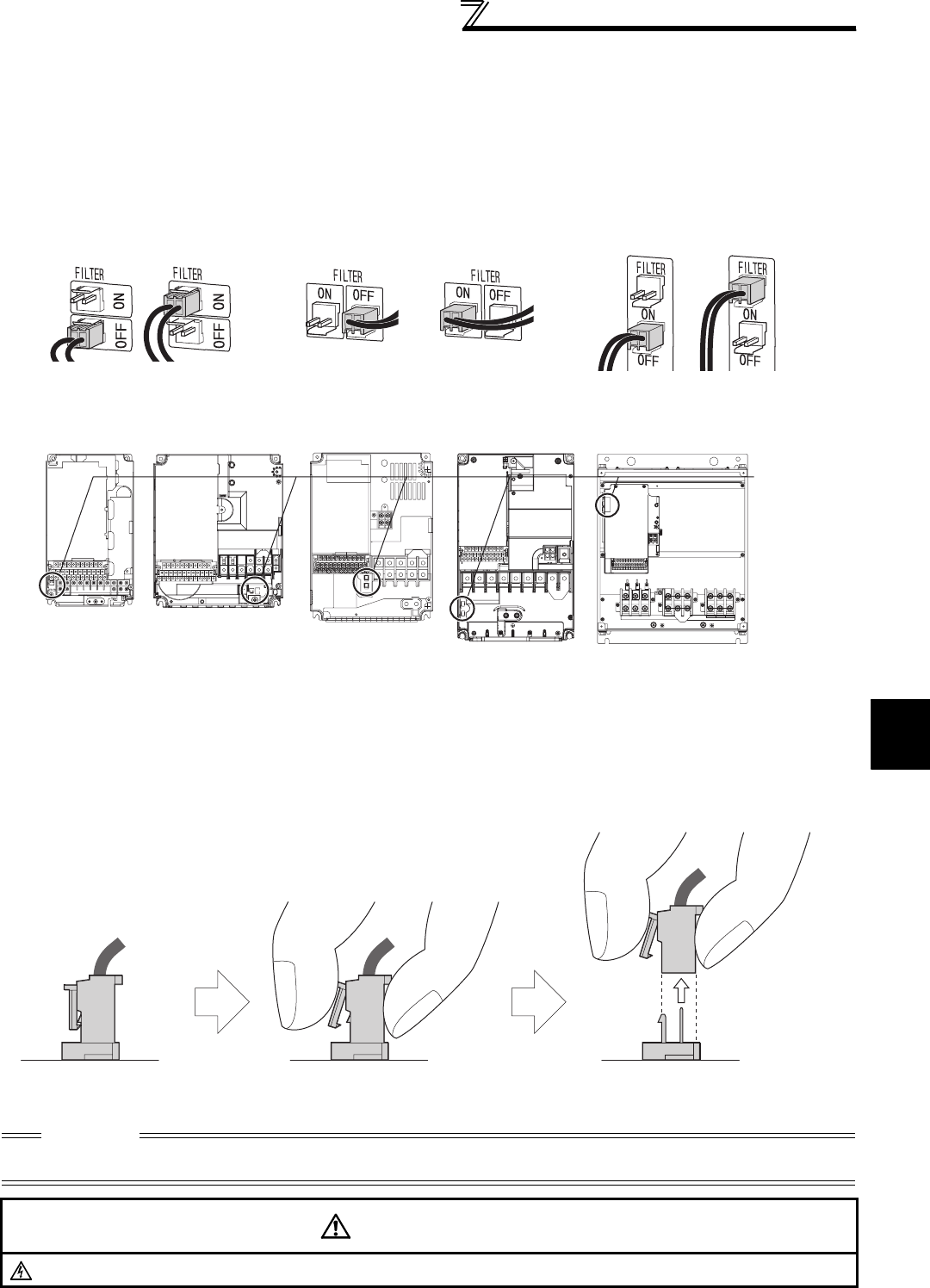 FILTER
ON
OFF
FILTER
ON
OFF

FILTER
ON
OFF
FILTER
ON
OFF

FILTER
ON
OFF
FILTER
ON
OFF