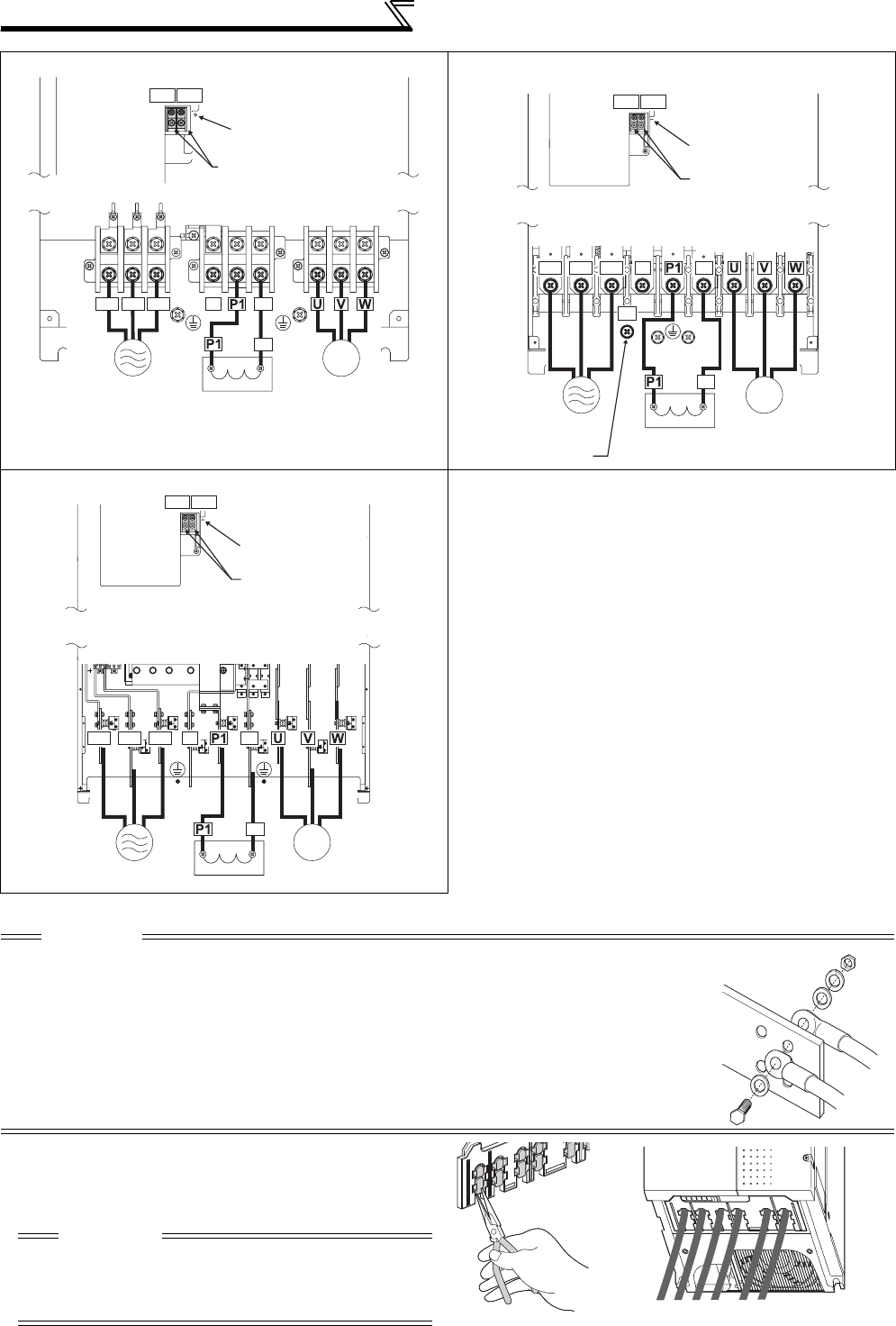 P1
P1
U
V
W

P1
U
V
W
P1

P1
U
V
W
P1