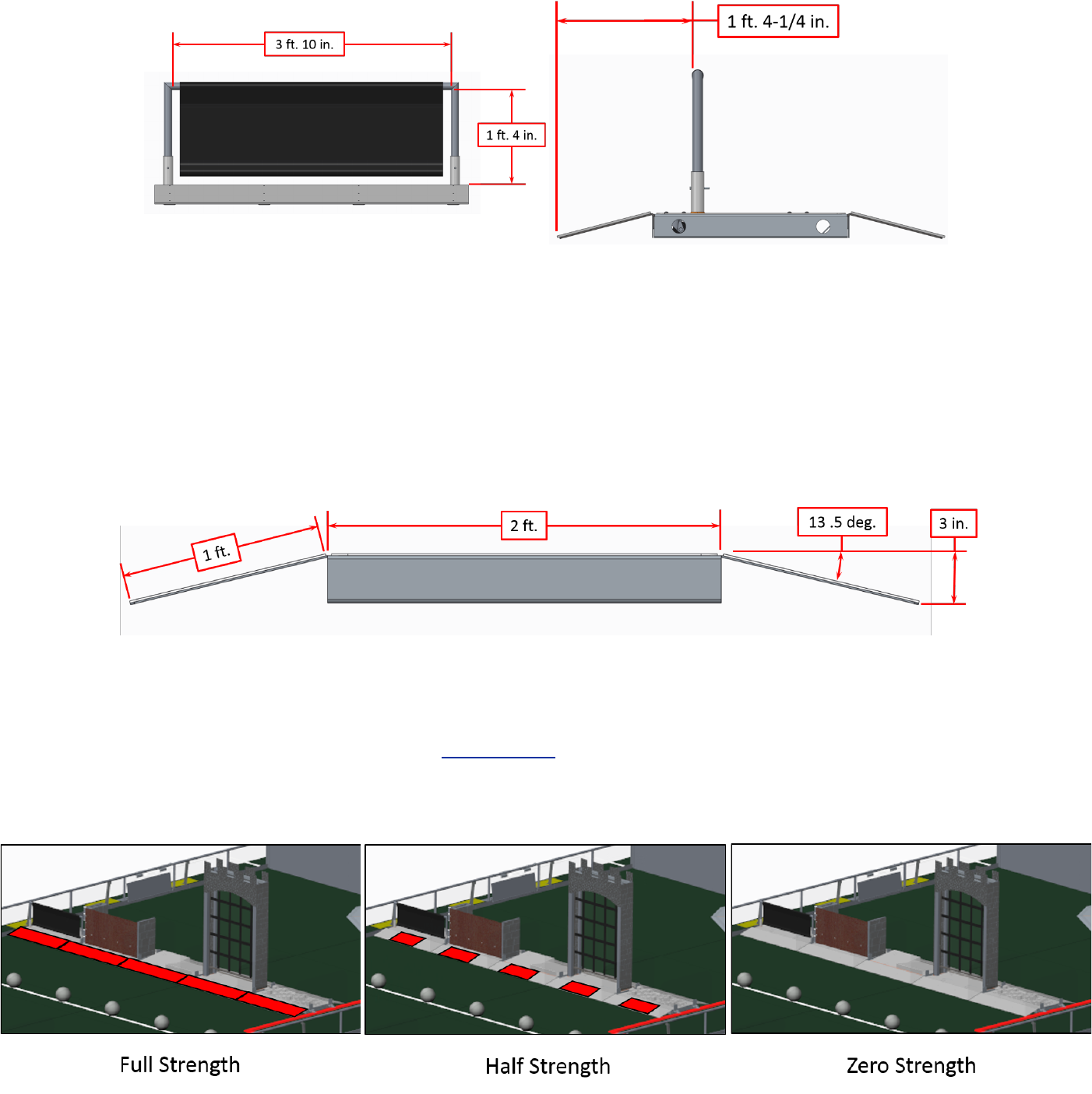 3 ft. 10 in.

1 ft. 4 in.

1 ft. 4-1/4 in.

1 ft.

2 ft.

13 .5 deg.

3 in.

Full Strength

Half Strength

Zero Strength