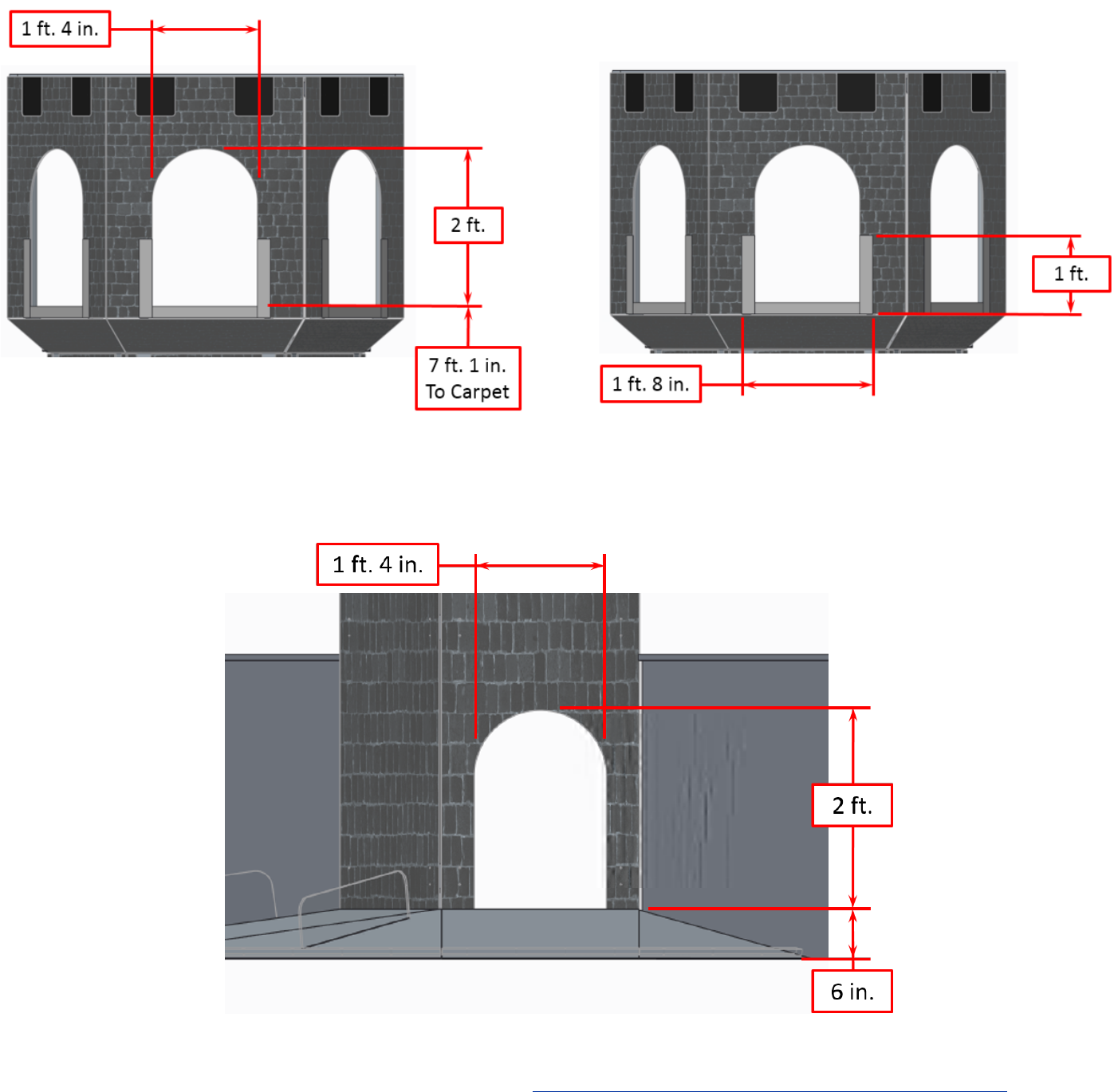 1 ft. 4 in.

2 ft.

7 ft. 1 in. To Carpet

1 ft.

1 ft. 8 in.

1 ft. 4 in.

2 ft.

6 in.