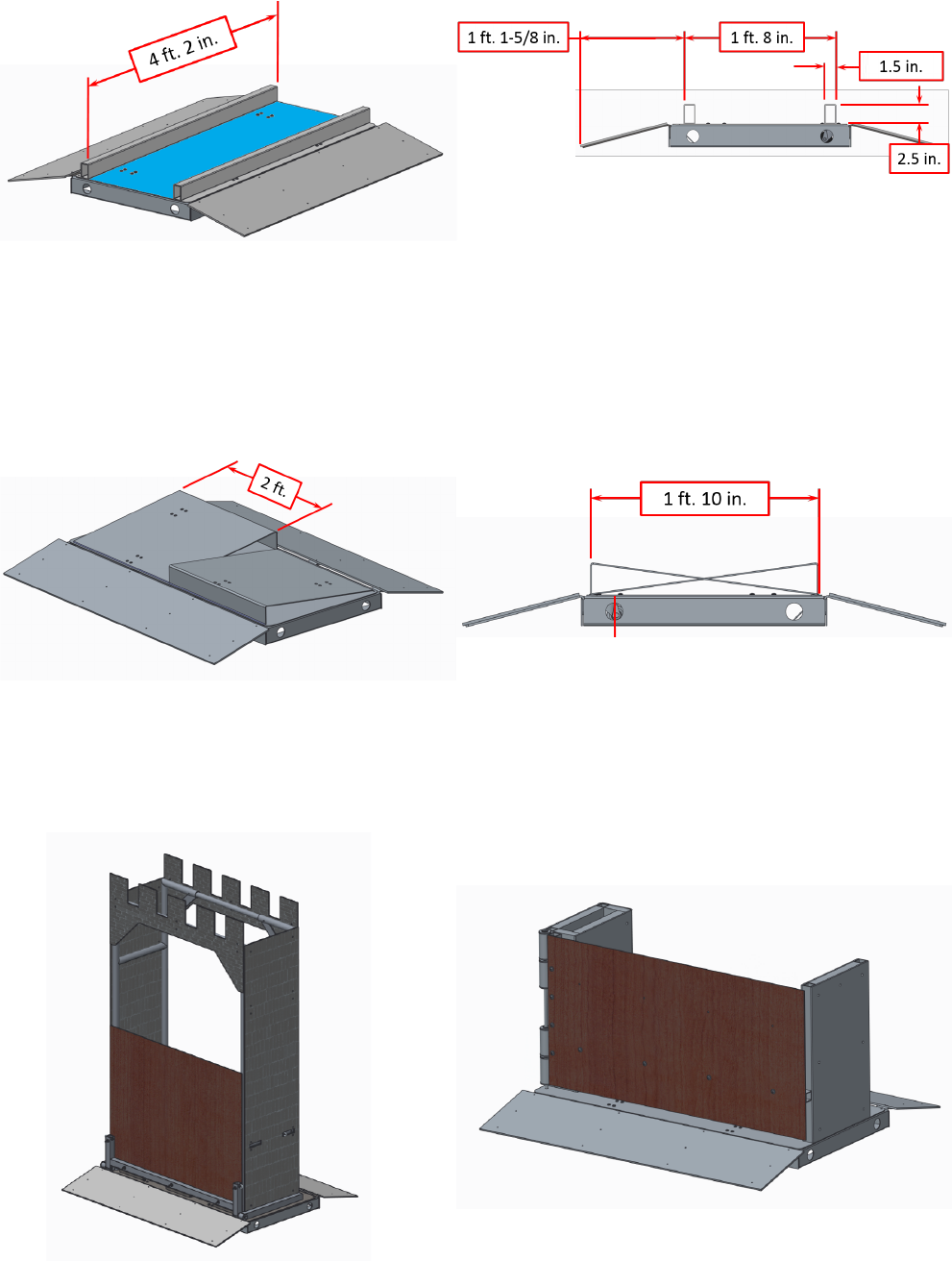 4 ft. 2 in.

1 ft. 1-5/8 in.

1 ft. 8 in.

1.5 in.

2.5 in.

2 ft.

1 ft. 10 in.